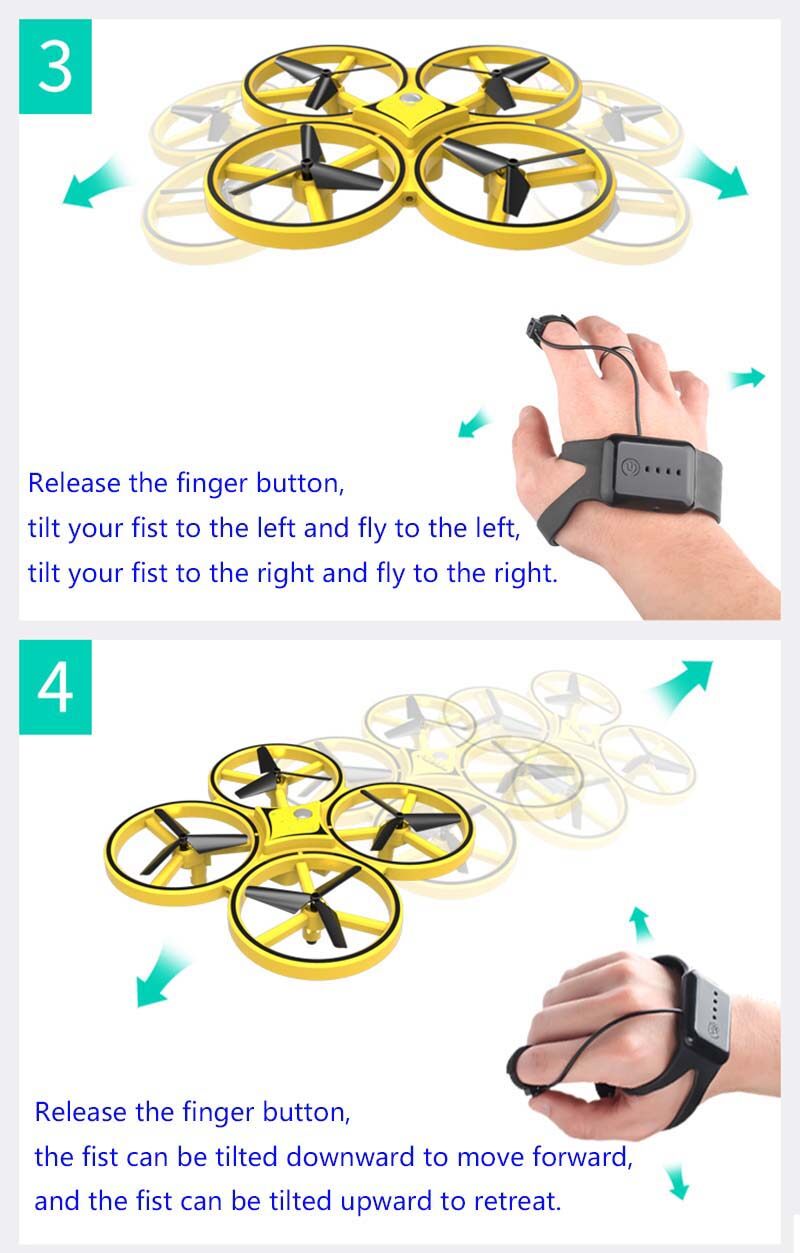 3

Release the finger button,
tilt your fist to the left and fly to the left,
tilt your fist to the right and fly to the right.

4

Release the finger button,
the fist can be tilted downward to move forward,
and the fist can be tilted upward to retreat.