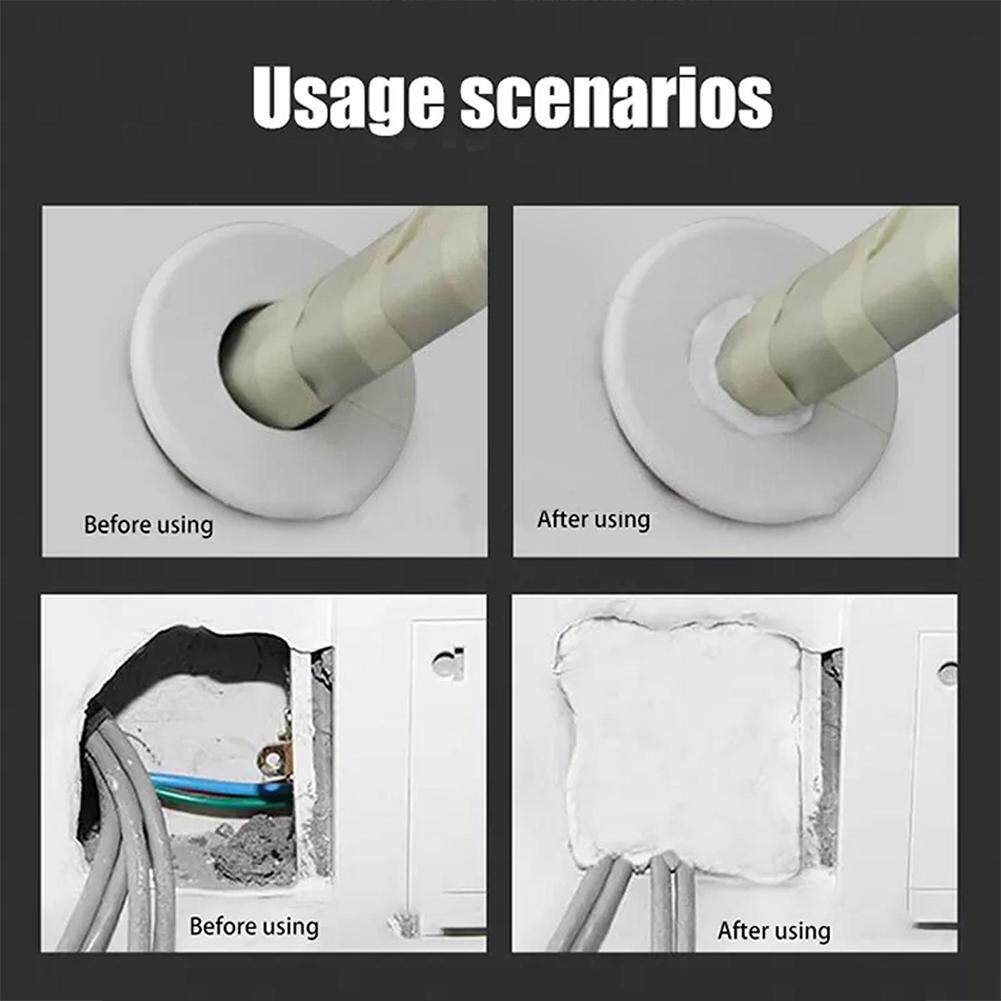 Usage scenarios

Before using

After using

Before using

After using