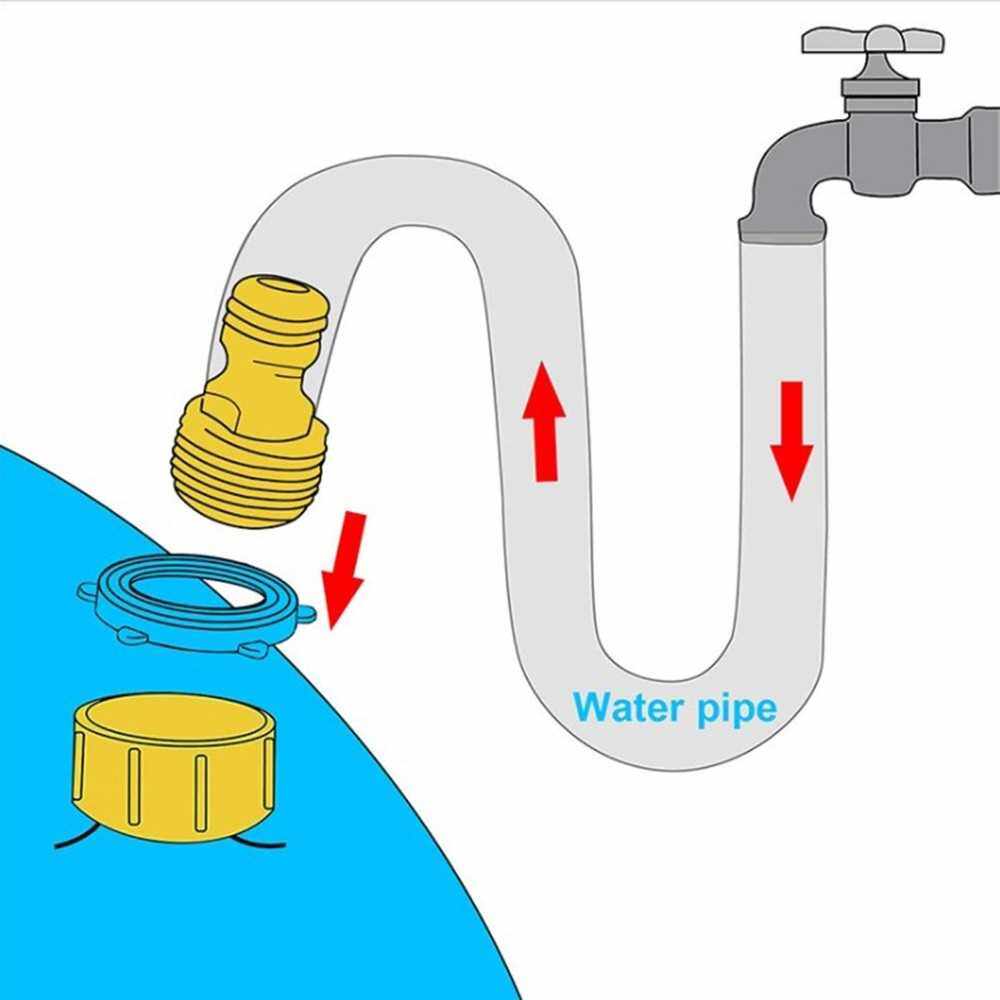 Water pipe