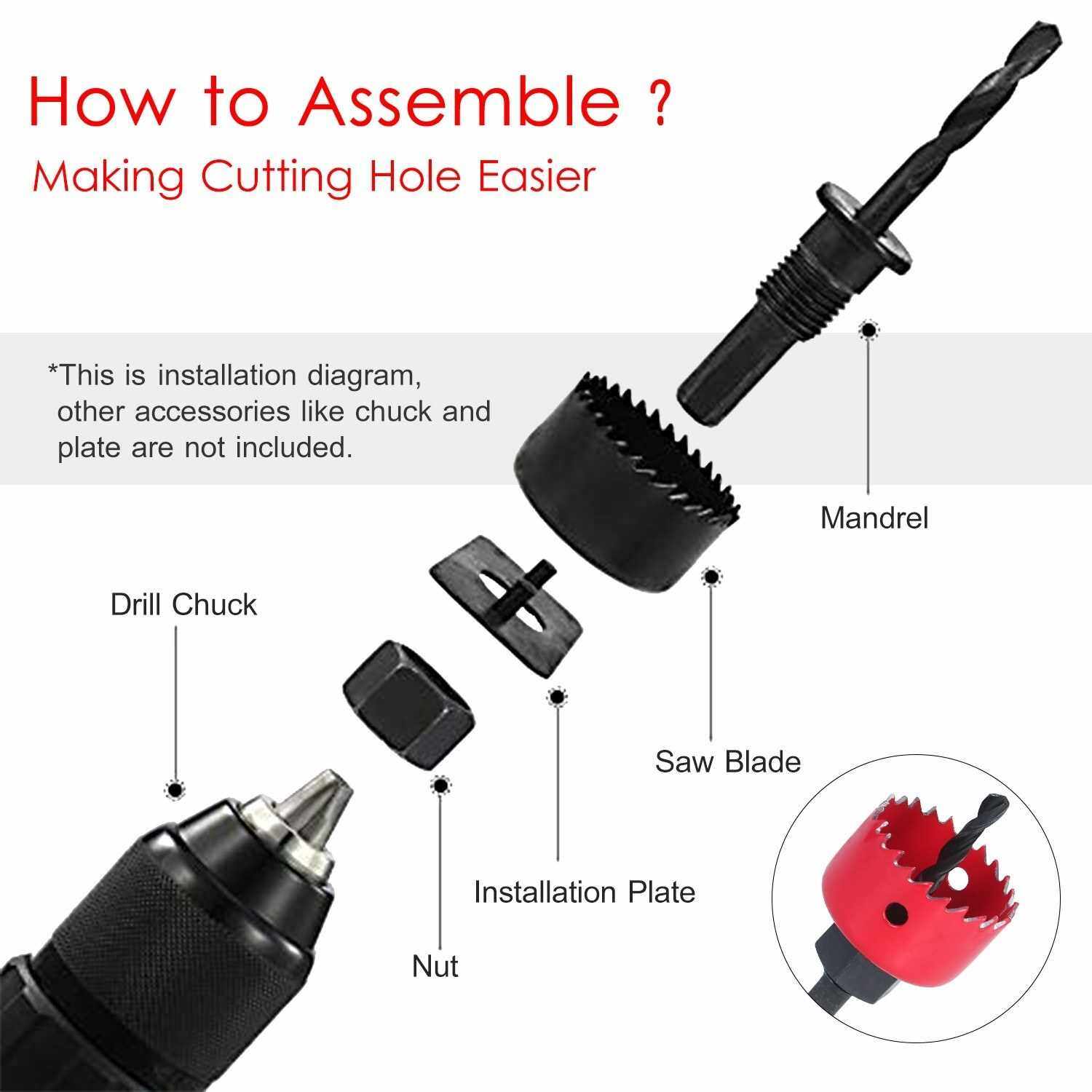 How to Assemble ?
Making Cutting Hole Easier

*This is installation diagram, other accessories like chuck and plate are not included.

Mandrel

Drill Chuck

Saw Blade

Installation Plate

Nut