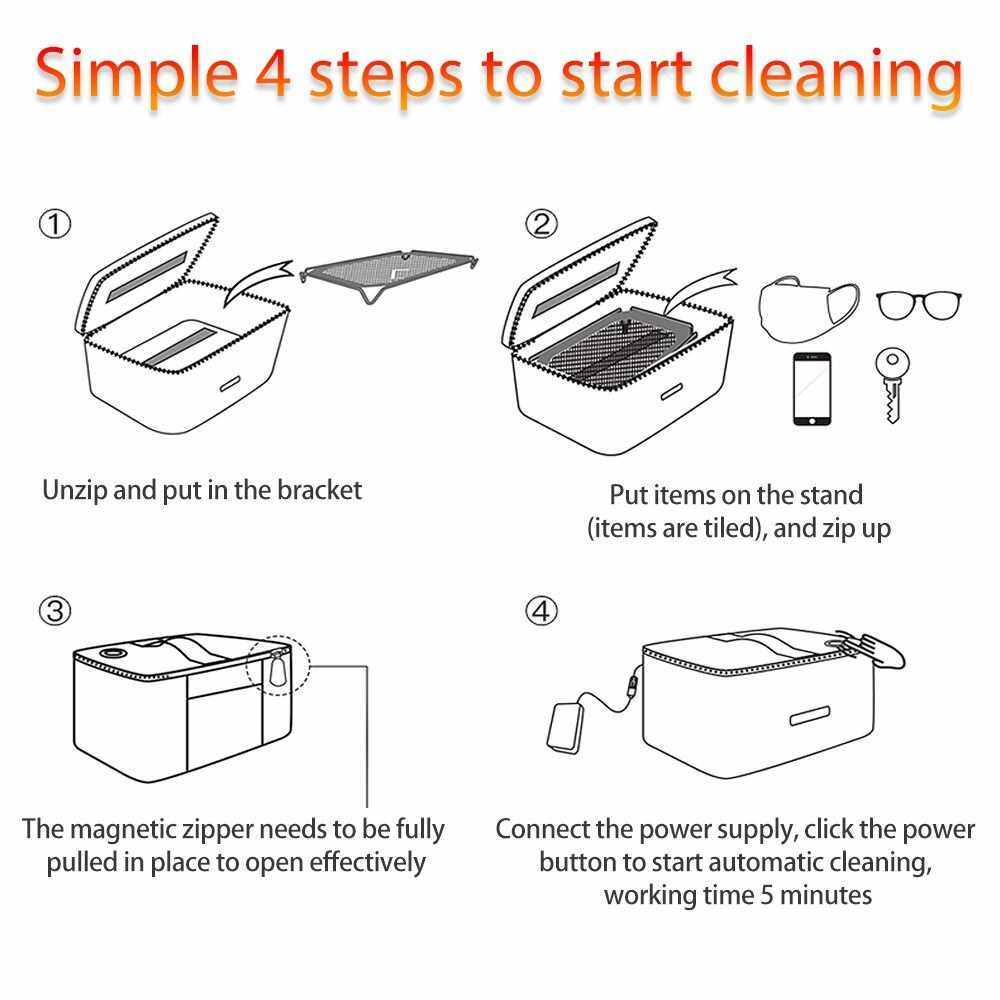 Simple 4 steps to start cleaning

①

Unzip and put in the bracket

②

Put items on the stand (items are tiled), and zip up

③

The magnetic zipper needs to be fully pulled in place to open effectively

④

Connect the power supply, click the power button to start automatic cleaning, working time 5 minutes