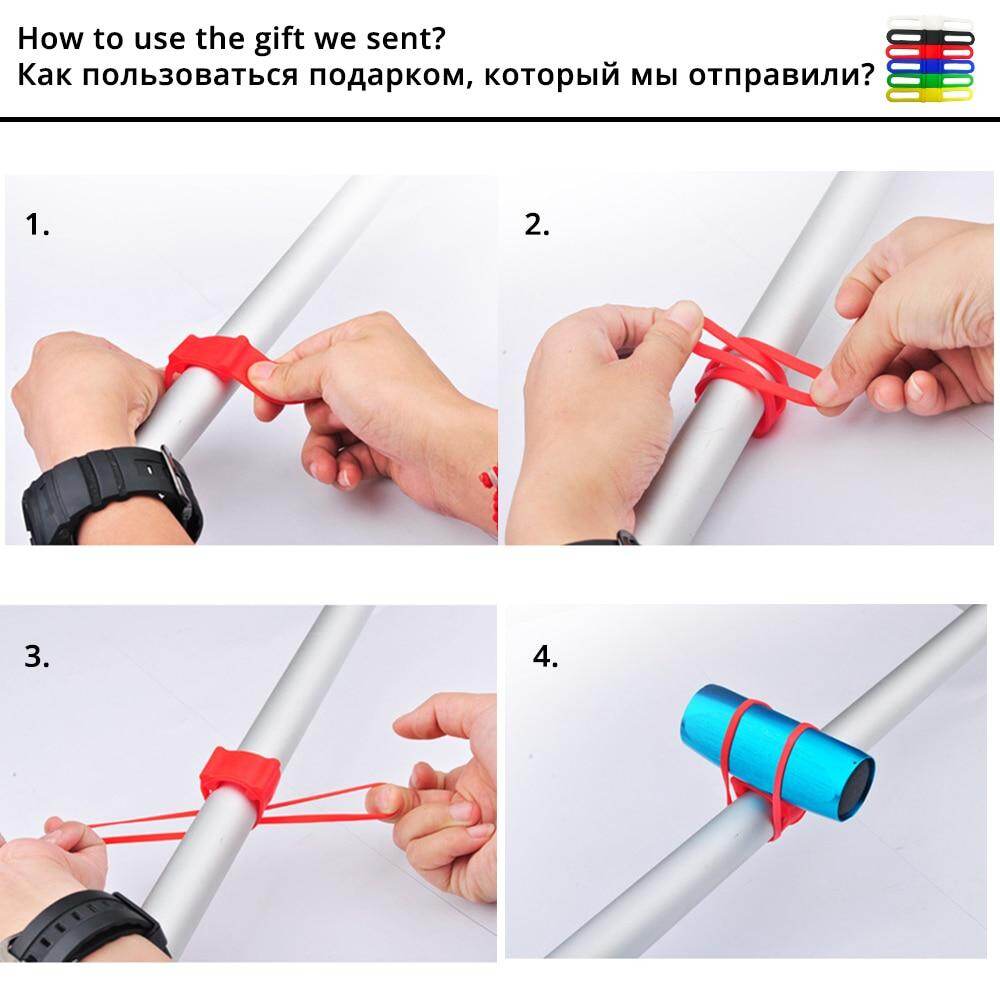 How to use the gift we sent?
Как пользоваться подарком, который мы отправили?

1.

2.

3.

4.