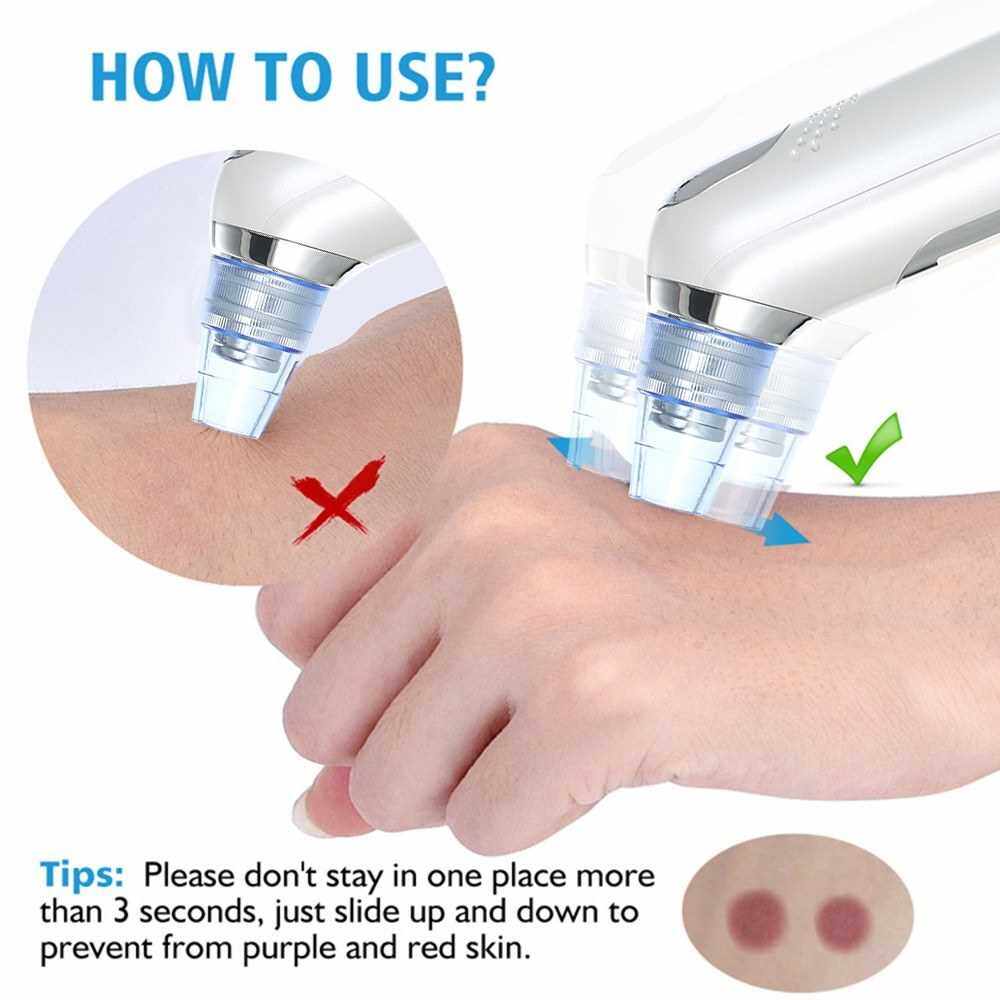 HOW TO USE?

Tips: Please don't stay in one place more than 3 seconds, just slide up and down to prevent from purple and red skin.