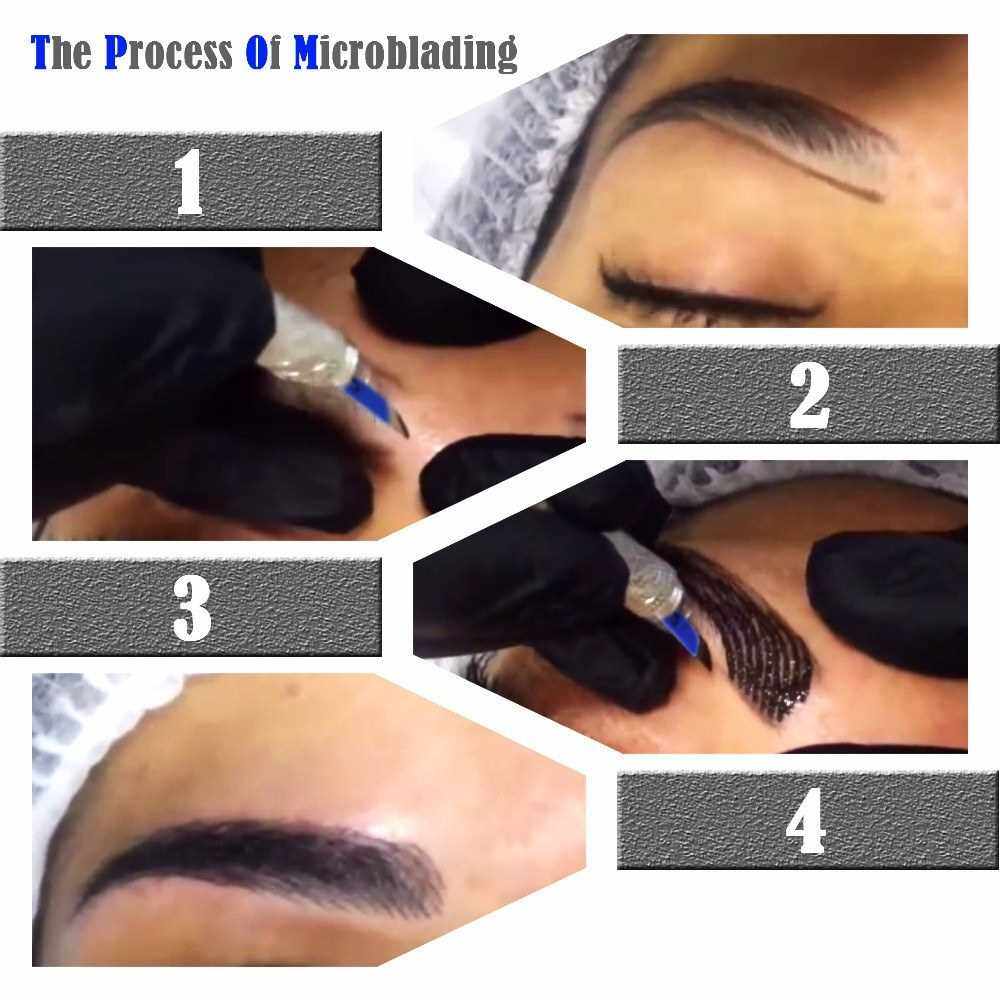 The Process Of Microblading

1

2

3

4