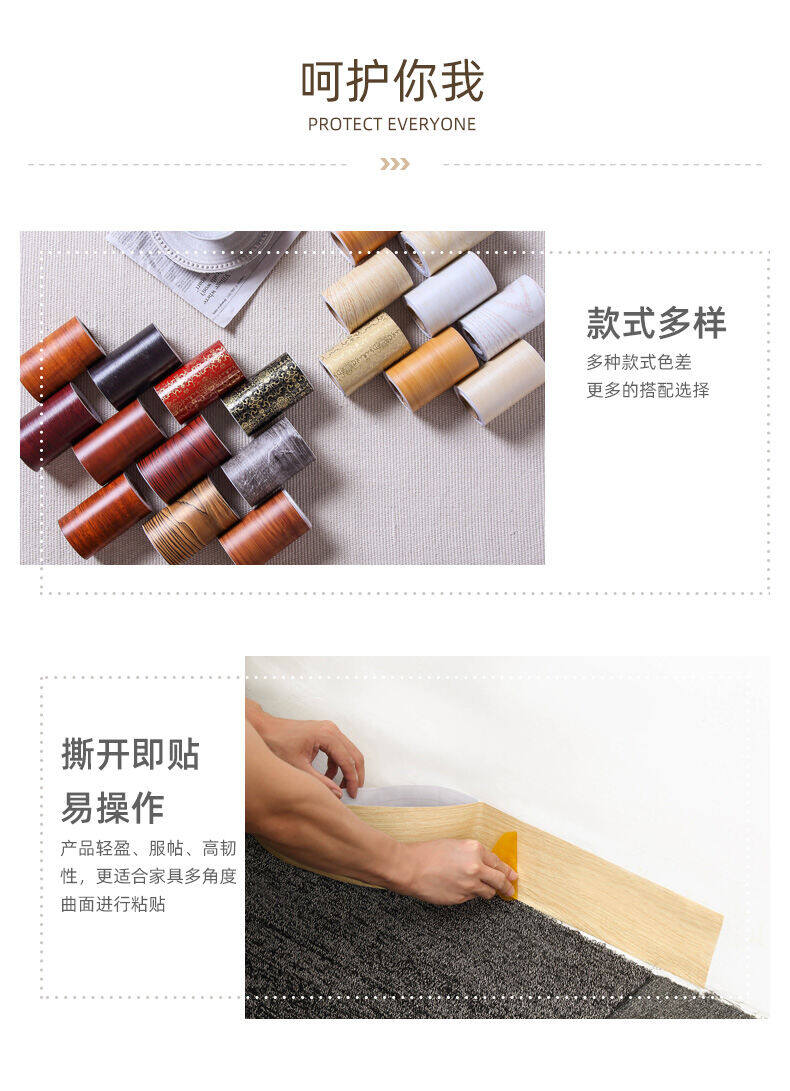 呵护你我
PROTECT EVERYONE

款式多样
多种款式色差
更多的搭配选择

撕开即贴
易操作
产品轻盈、服帖、高韧性，更适合家具多角度曲面进行粘贴