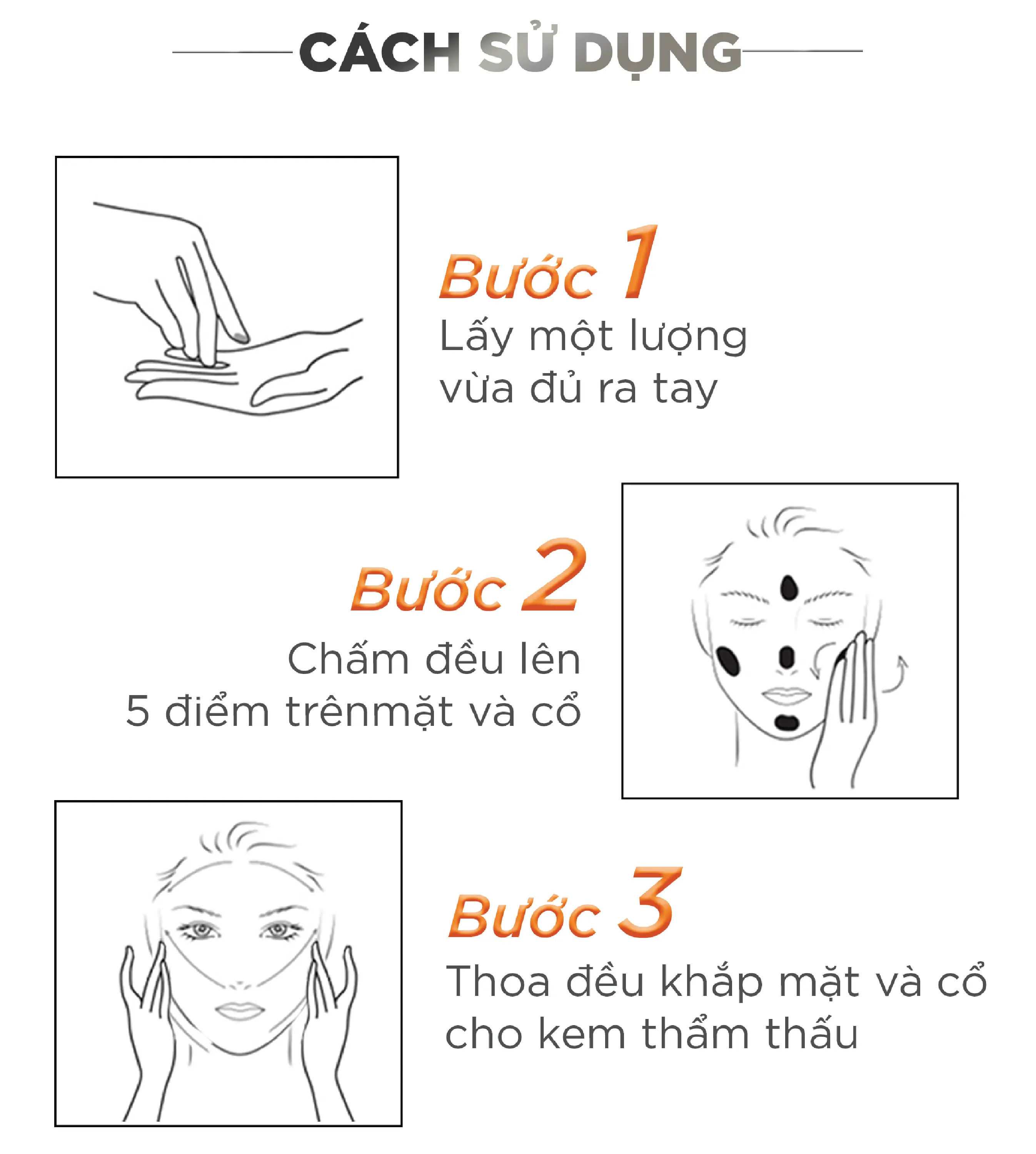 CÁCH SỬ DỤNG

Bước 1
Lấy một lượng vừa đủ ra tay

Bước 2
Chấm đều lên 5 điểm trênmặt và cổ

Bước 3
Thoa đều khắp mặt và cổ cho kem thẩm thấu