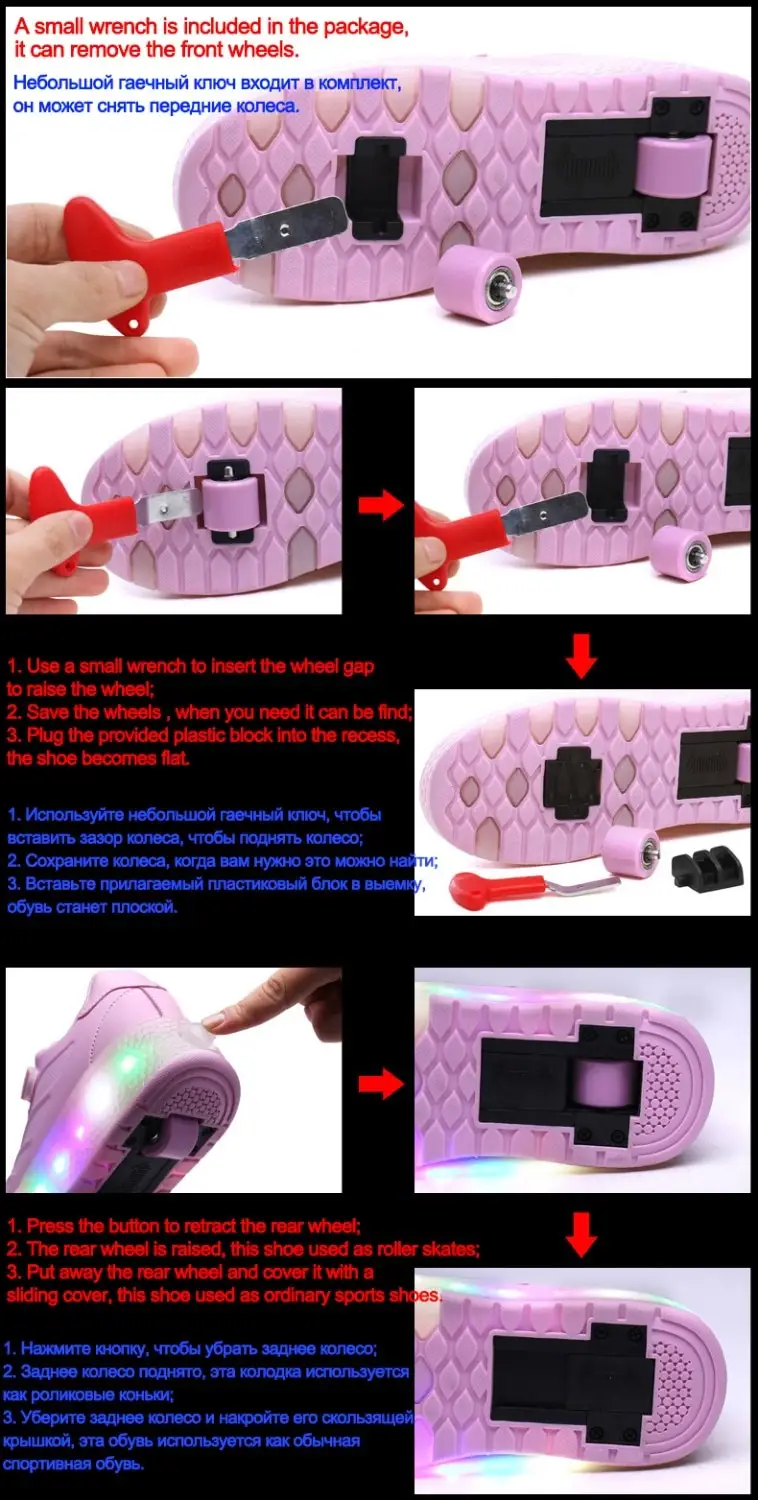 A small wrench is included in the package, it can remove the front wheels.

Небольшой гаечный ключ входит в комплект, он может снять передние колеса.

1. Use a small wrench to insert the wheel gap to raise the wheel;
2. Save the wheels , when you need it can be find;
3. Plug the provided plastic block into the recess, the shoe becomes flat.

1. Используйте небольшой гаечный ключ, чтобы вставить зазор колеса, чтобы поднять колесо;
2. Сохраните колеса, когда вам нужно это можно найти;
3. Вставьте прилагаемый пластиковый блок в выемку, обувь станет плоской.

1. Press the button to retract the rear wheel;
2. The rear wheel is raised, this shoe used as roller skates;
3. Put away the rear wheel and cover it with a sliding cover, this shoe used as ordinary sports shoes.

1. Нажмите кнопку, чтобы убрать заднее колесо;
2. Заднее колесо поднято, эта колодка используется как роликовые коньки;
3. Уберите заднее колесо и накройте его скользящей крышкой, эта обувь используется как обычная спортивная обувь.