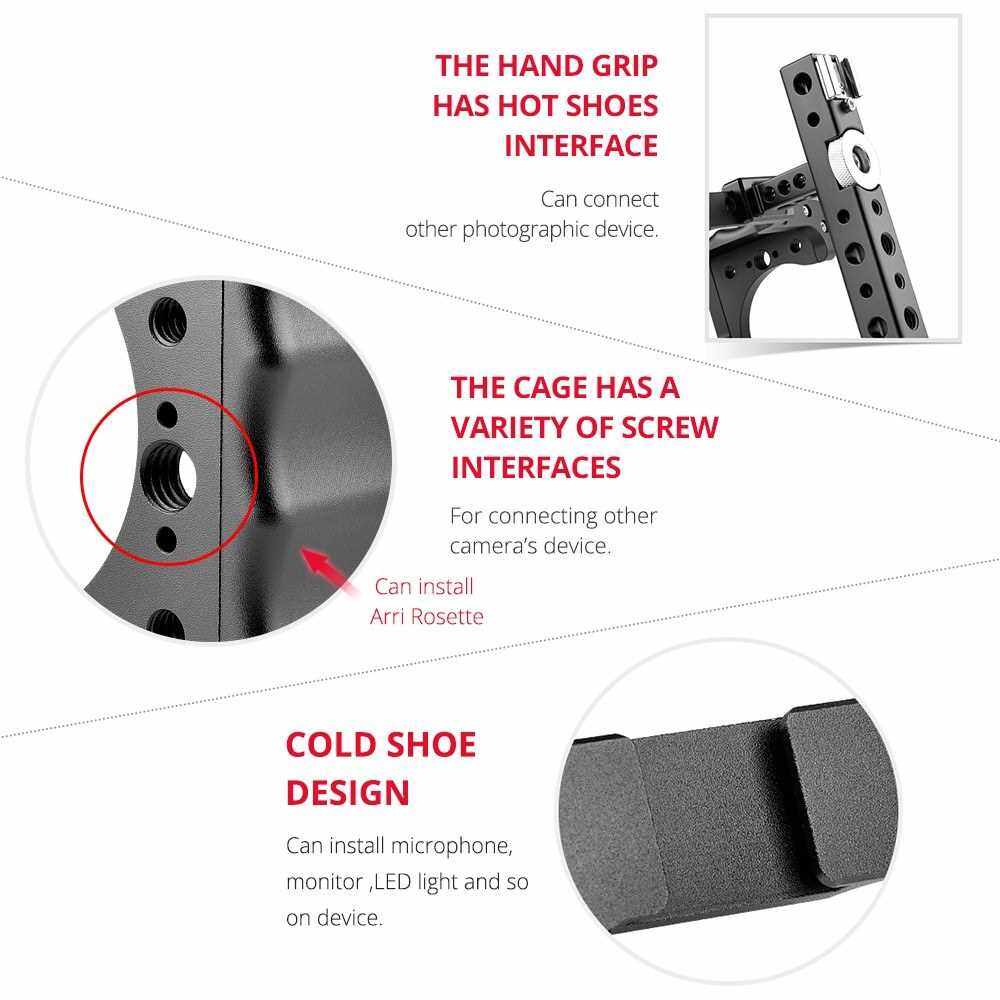 THE HAND GRIP HAS HOT SHOES INTERFACE

Can connect other photographic device.

THE CAGE HAS A VARIETY OF SCREW INTERFACES

For connecting other camera's device.

Can install Arri Rosette

COLD SHOE DESIGN

Can install microphone, monitor ,LED light and so on device.