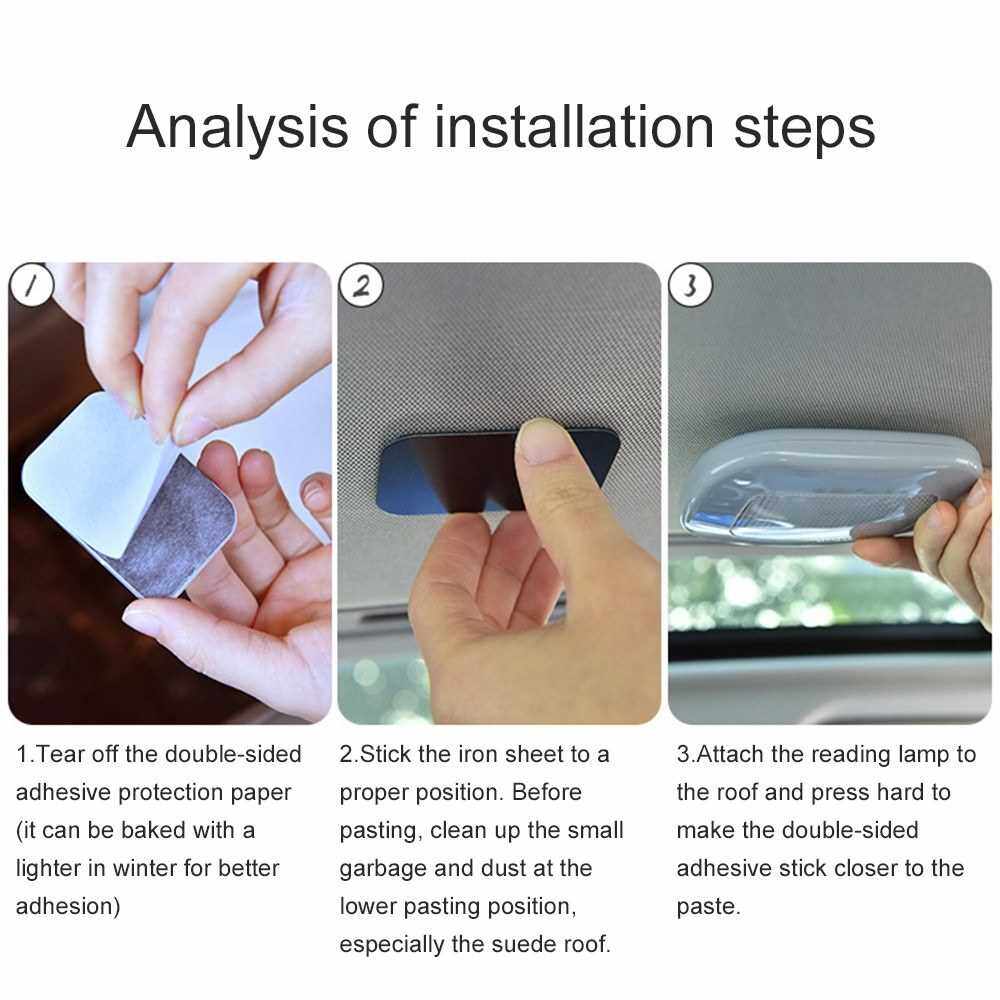 Analysis of installation steps

1

2

3

1.Tear off the double-sided adhesive protection paper (it can be baked with a lighter in winter for better adhesion)

2.Stick the iron sheet to a proper position. Before pasting, clean up the small garbage and dust at the lower pasting position, especially the suede roof.

3.Attach the reading lamp to the roof and press hard to make the double-sided adhesive stick closer to the paste.