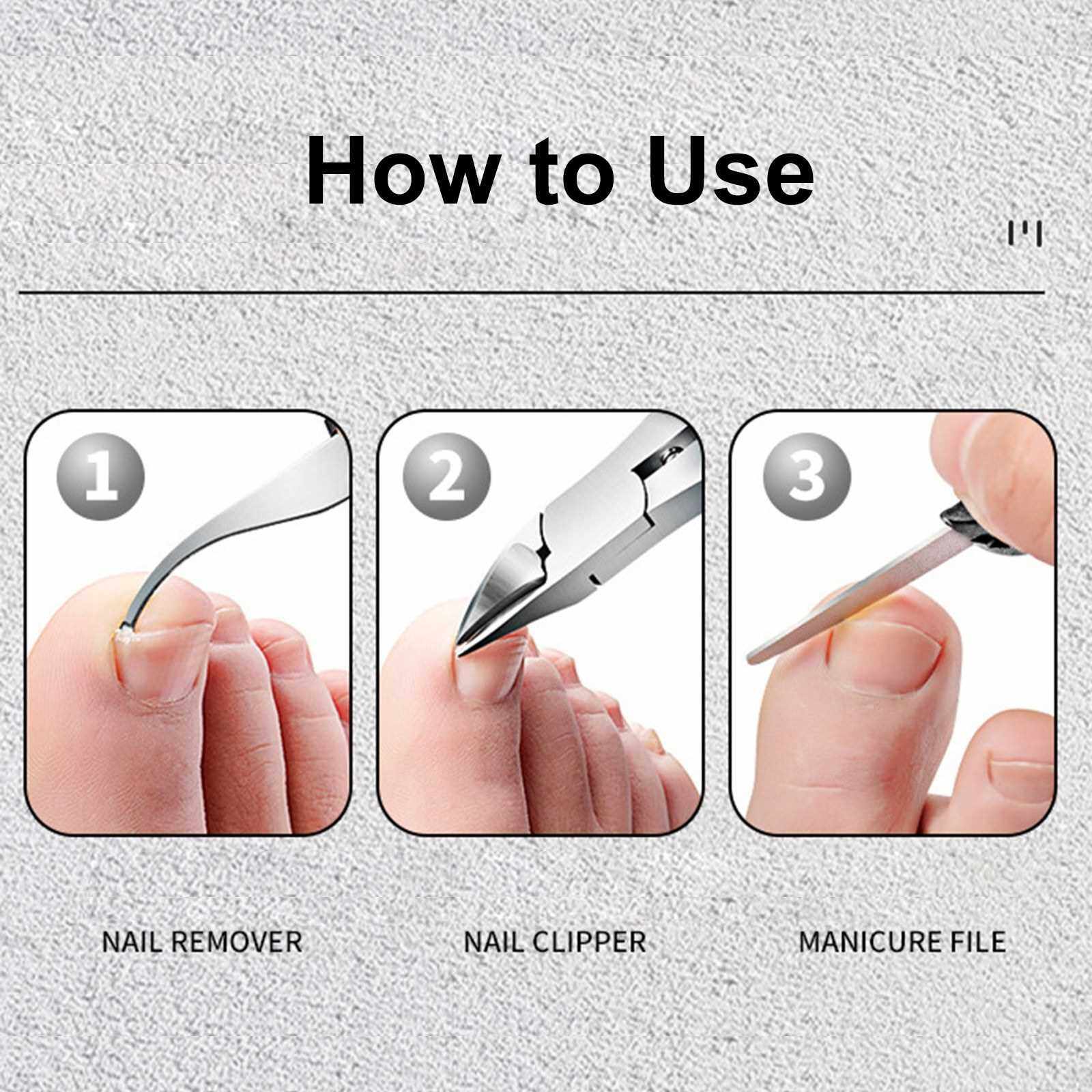 How to Use

1

2

3

NAIL REMOVER

NAIL CLIPPER

MANICURE FILE