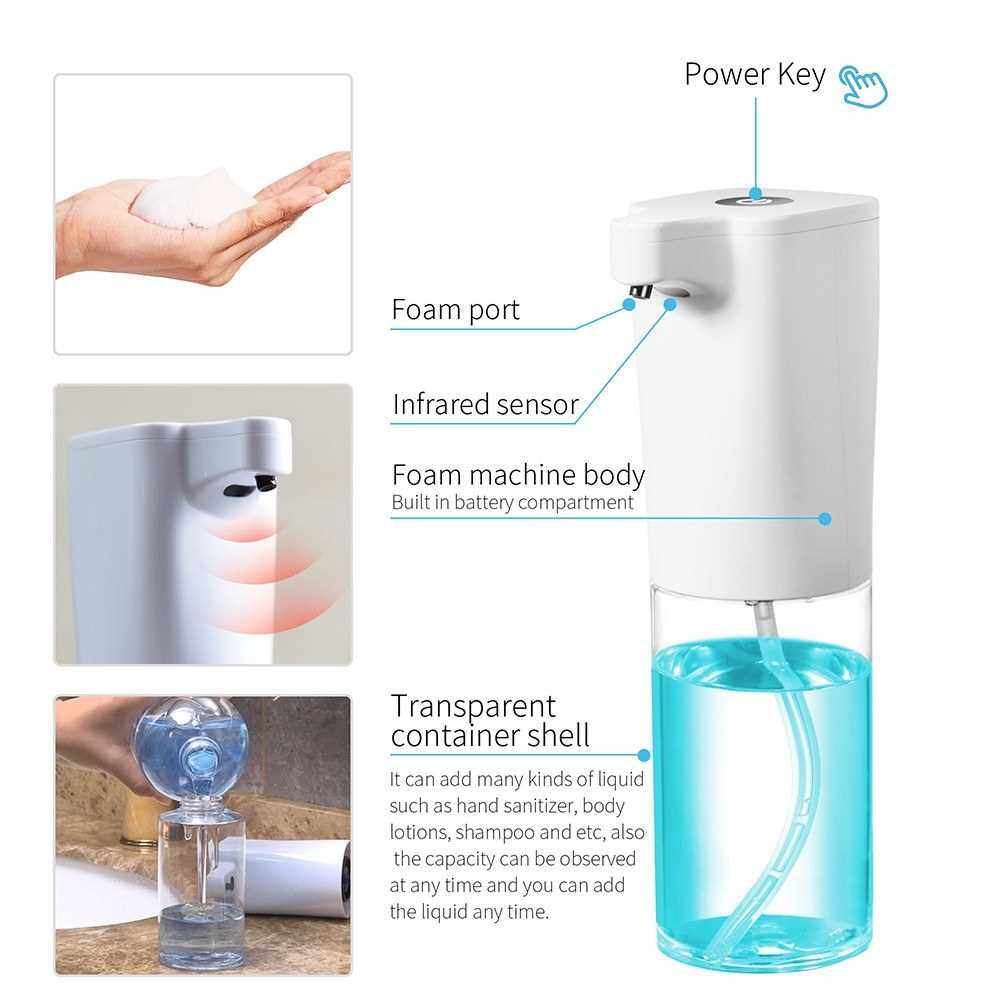 Power Key

Foam port

Infrared sensor

Foam machine body
Built in battery compartment

Transparent container shell

It can add many kinds of liquid such as hand sanitizer, body lotions, shampoo and etc, also the capacity can be observed at any time and you can add the liquid any time.