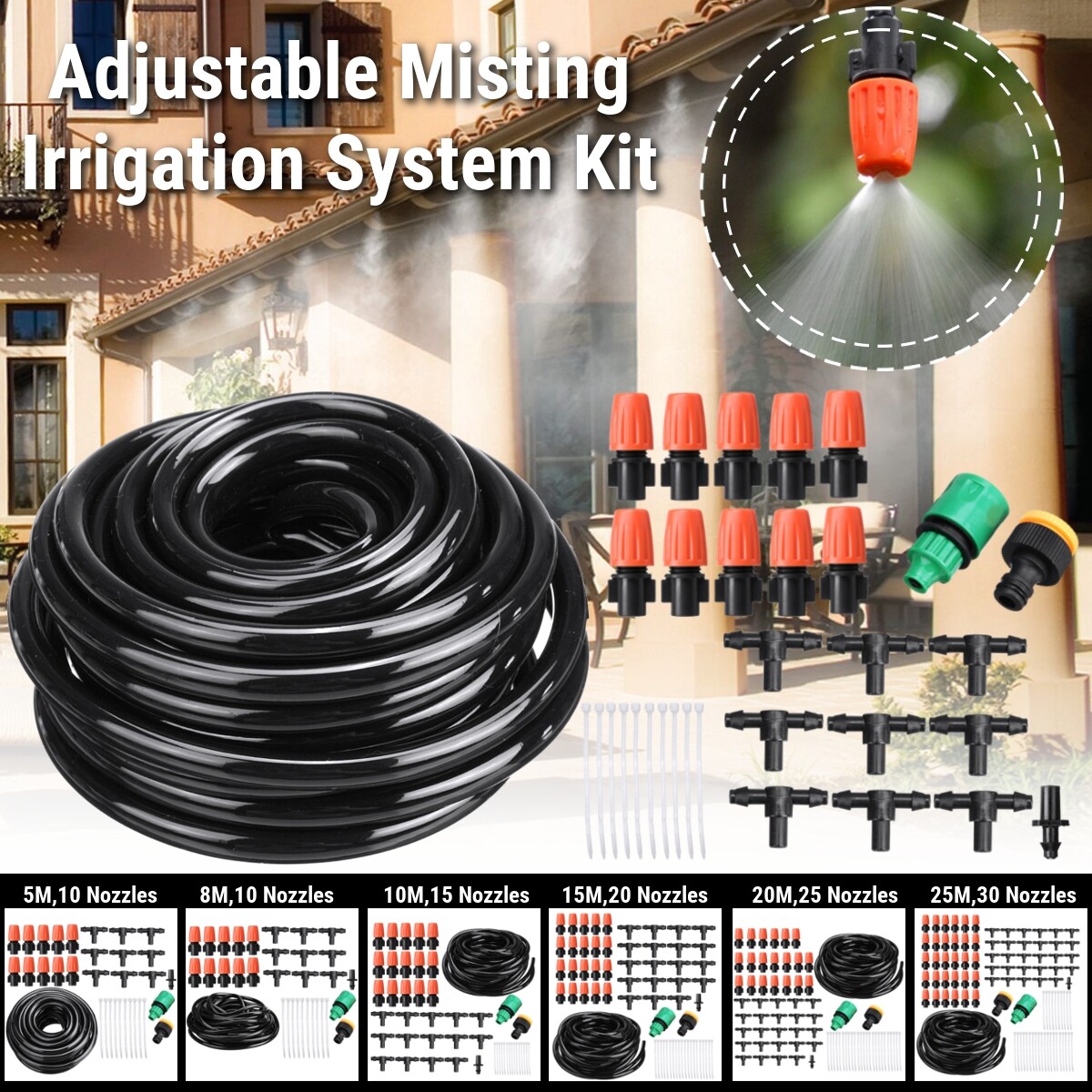 Adjustable Misting Irrigation System Kit

5M,10 Nozzles

8M,10 Nozzles

10M,15 Nozzles

15M,20 Nozzles

20M,25 Nozzles

25M,30 Nozzles