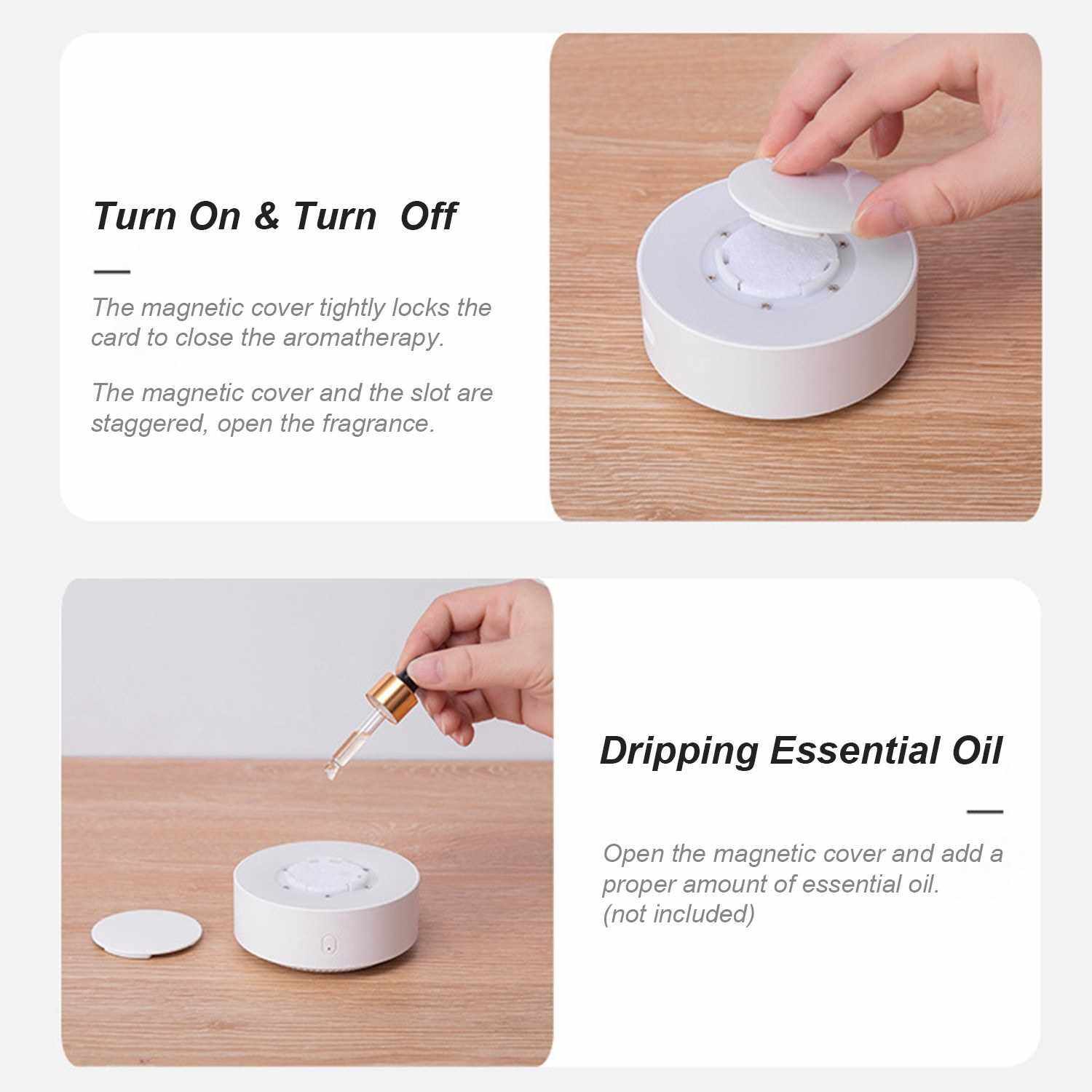 Turn On & Turn  Off

The magnetic cover tightly locks the card to close the aromatherapy.

The magnetic cover and the slot are staggered, open the fragrance.

Dripping Essential Oil

Open the magnetic cover and add a proper amount of essential oil.
(not included)