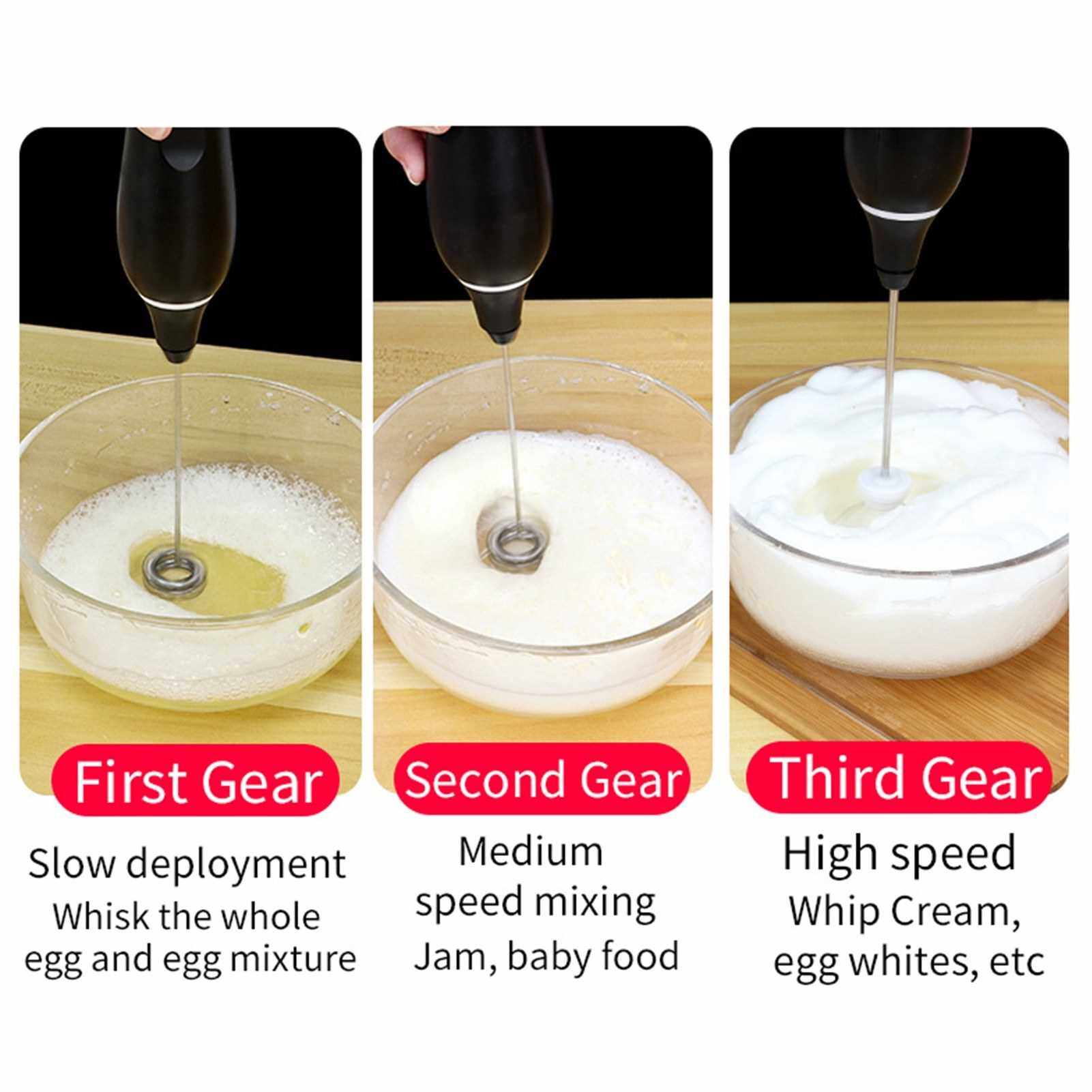 First Gear

Slow deployment
Whisk the whole egg and egg mixture

Second Gear

Medium speed mixing
Jam, baby food

Third Gear

High speed
Whip Cream, egg whites, etc