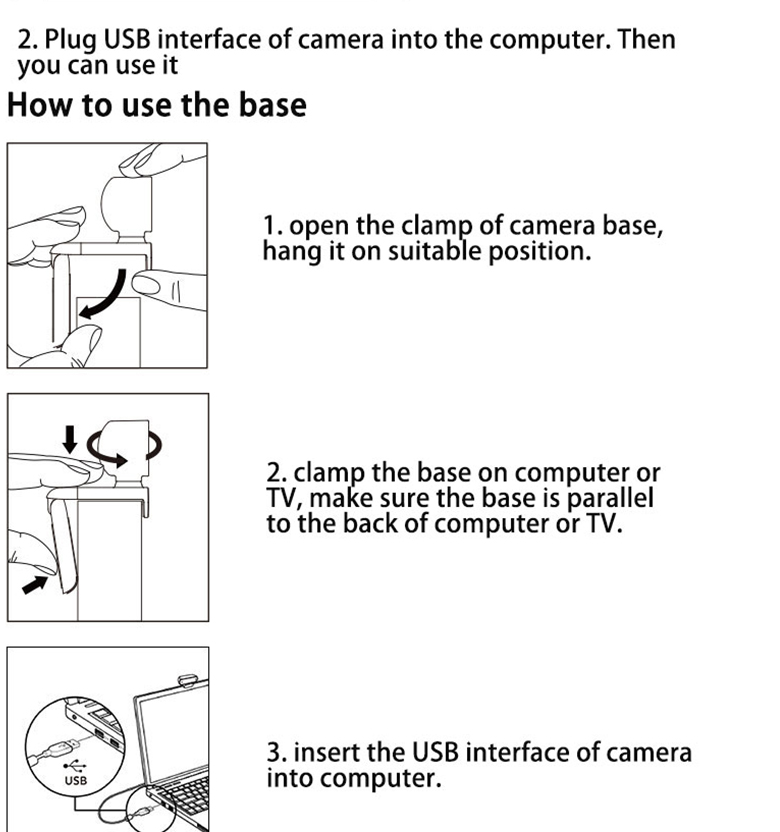 2. Plug USB interface of camera into the computer. Then you can use it

How to use the base

1. open the clamp of camera base, hang it on suitable position.

2. clamp the base on computer or TV, make sure the base is parallel to the back of computer or TV.

USB

3. insert the USB interface of camera into computer.