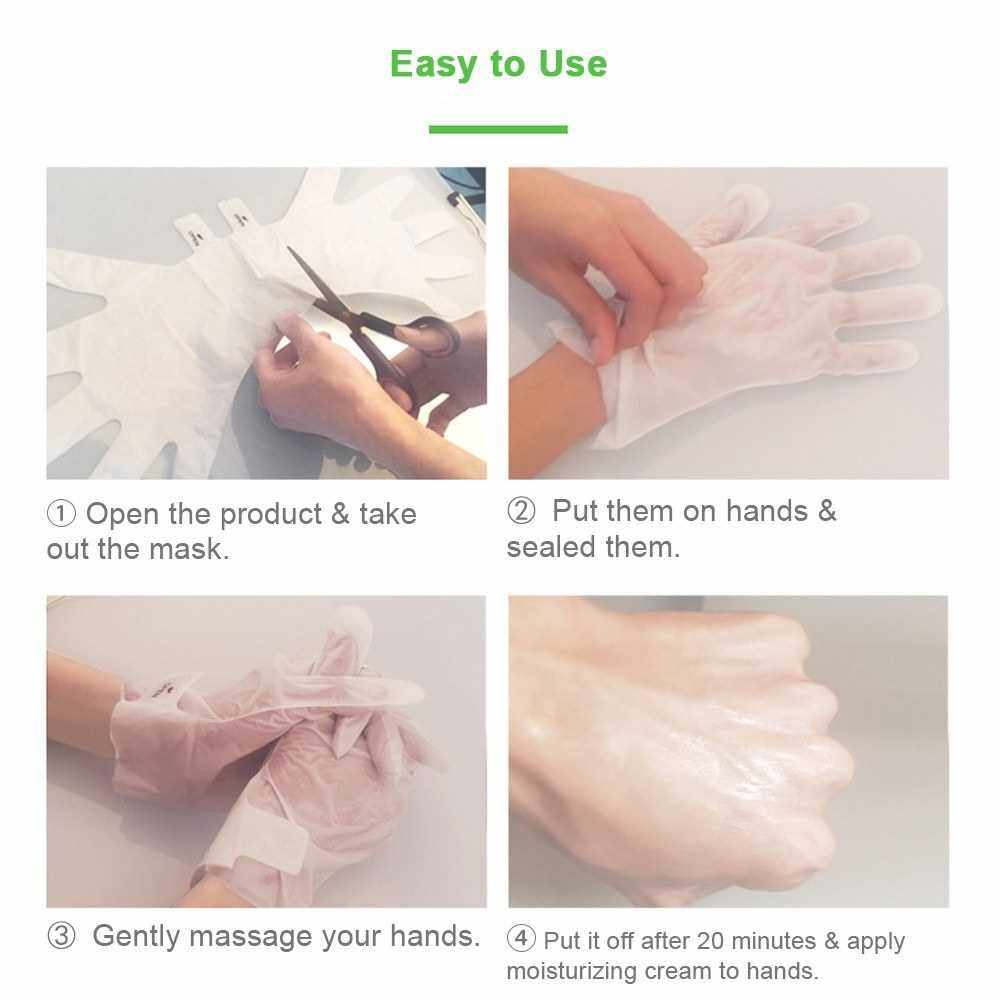 Easy to Use

① Open the product & take out the mask.

② Put them on hands & sealed them.

③ Gently massage your hands.

④ Put it off after 20 minutes & apply moisturizing cream to hands.