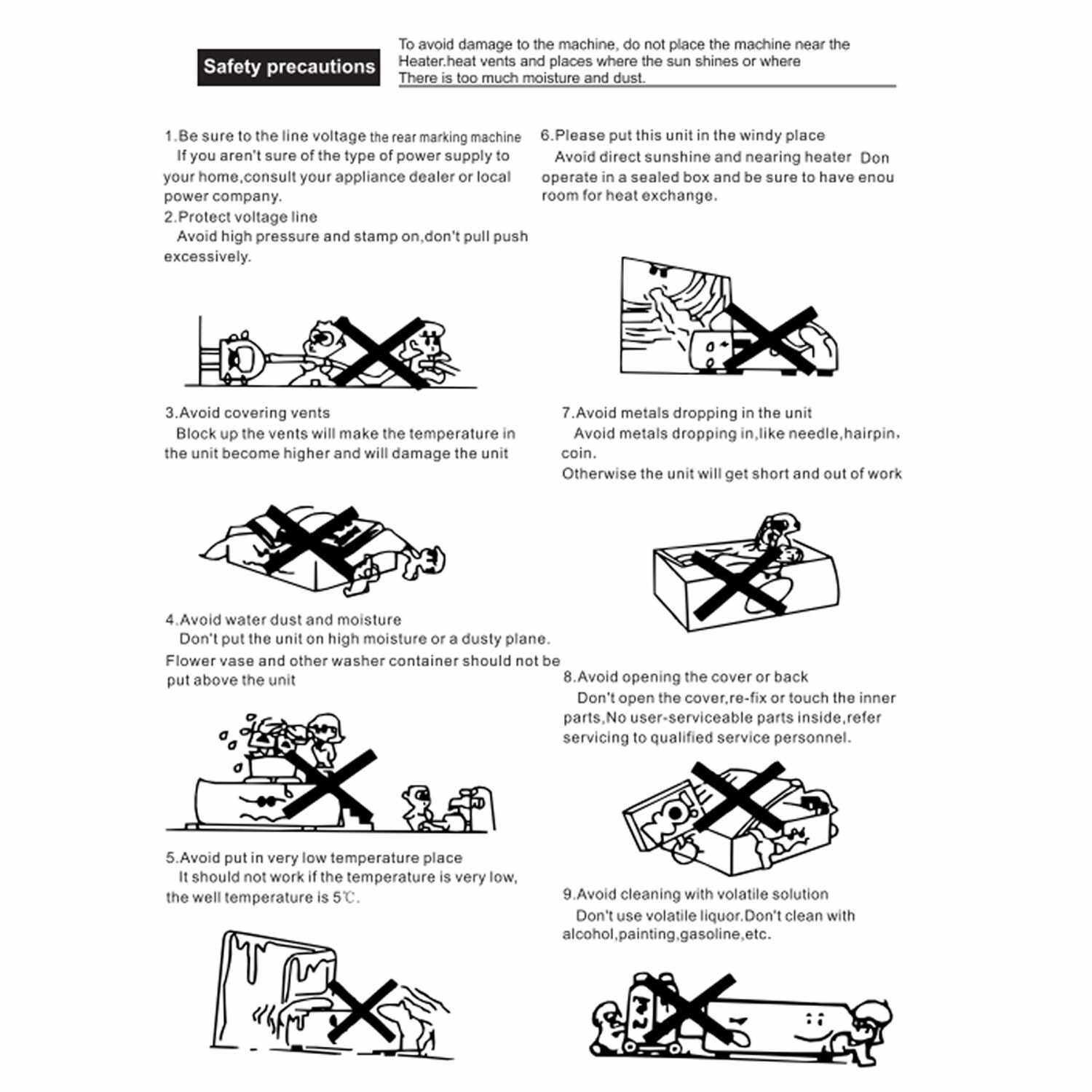 Safety precautions

To avoid damage to the machine, do not place the machine near the Heater.heat vents and places where the sun shines or where There is too much moisture and dust.

1.Be sure to the line voltage the rear marking machine
If you aren't sure of the type of power supply to your home,consult your appliance dealer or local power company.

2.Protect voltage line
Avoid high pressure and stamp on,don't pull push excessively.

3.Avoid covering vents
Block up the vents will make the temperature in the unit become higher and will damage the unit

4.Avoid water dust and moisture
Don't put the unit on high moisture or a dusty plane. Flower vase and other washer container should not be put above the unit

5.Avoid put in very low temperature place
It should not work if the temperature is very low, the well temperature is 5℃.

6.Please put this unit in the windy place
Avoid direct sunshine and nearing heater Don operate in a sealed box and be sure to have enou room for heat exchange.

7.Avoid metals dropping in the unit
Avoid metals dropping in,like needle,hairpin, coin.
Otherwise the unit will get short and out of work

8.Avoid opening the cover or back
Don't open the cover,re-fix or touch the inner parts,No user-serviceable parts inside,refer servicing to qualified service personnel.

9.Avoid cleaning with volatile solution
Don't use volatile liquor.Don't clean with alcohol,painting,gasoline,etc.