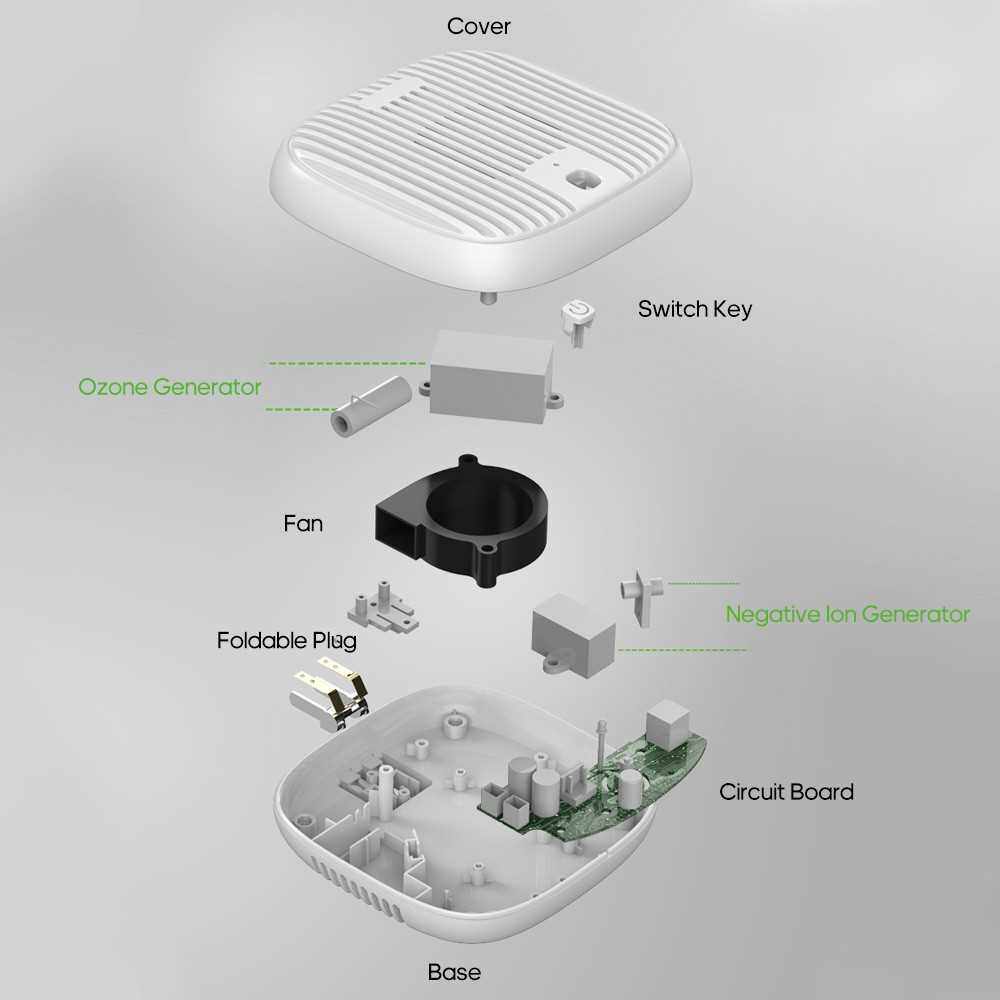 Cover

Switch Key

Ozone Generator

Fan

Negative Ion Generator

Foldable Plug

Circuit Board

Base