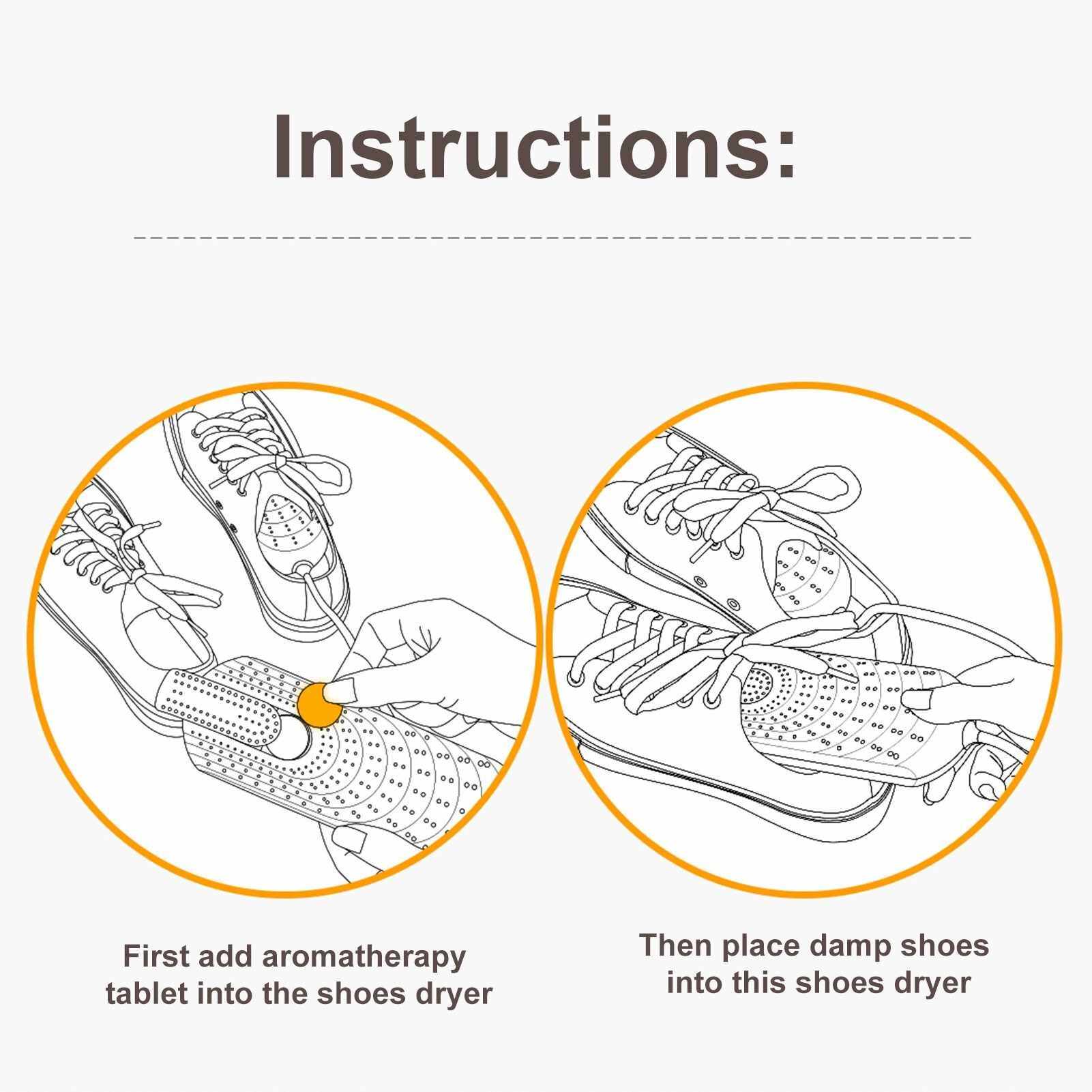 Instructions:

First add aromatherapy tablet into the shoes dryer

Then place damp shoes into this shoes dryer