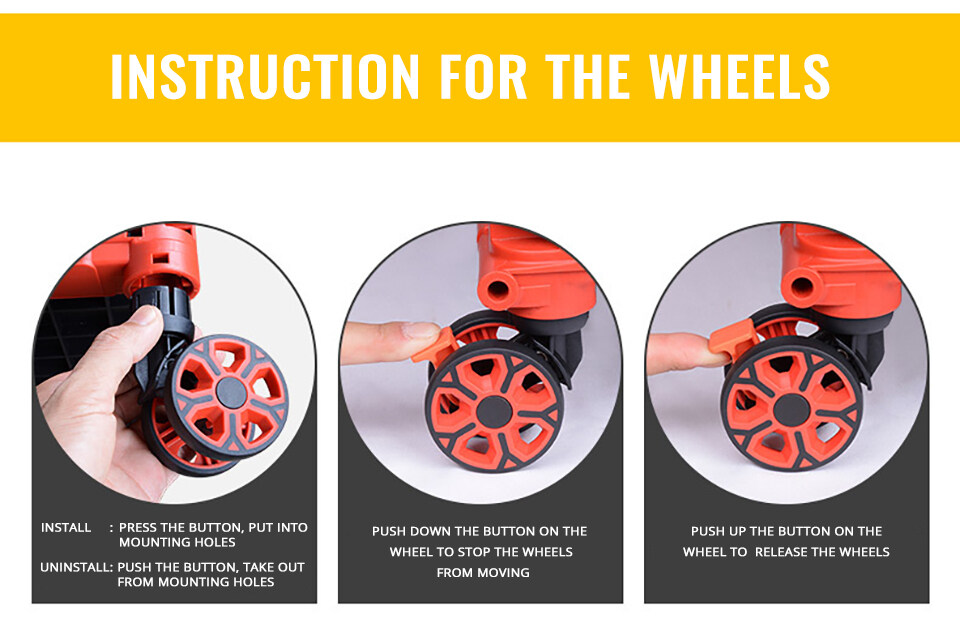 INSTRUCTION FOR THE WHEELS

INSTALL : PRESS THE BUTTON, PUT INTO MOUNTING HOLES

UNINSTALL: PUSH THE BUTTON, TAKE OUT FROM MOUNTING HOLES

PUSH DOWN THE BUTTON ON THE WHEEL TO STOP THE WHEELS FROM MOVING

PUSH UP THE BUTTON ON THE WHEEL TO RELEASE THE WHEELS