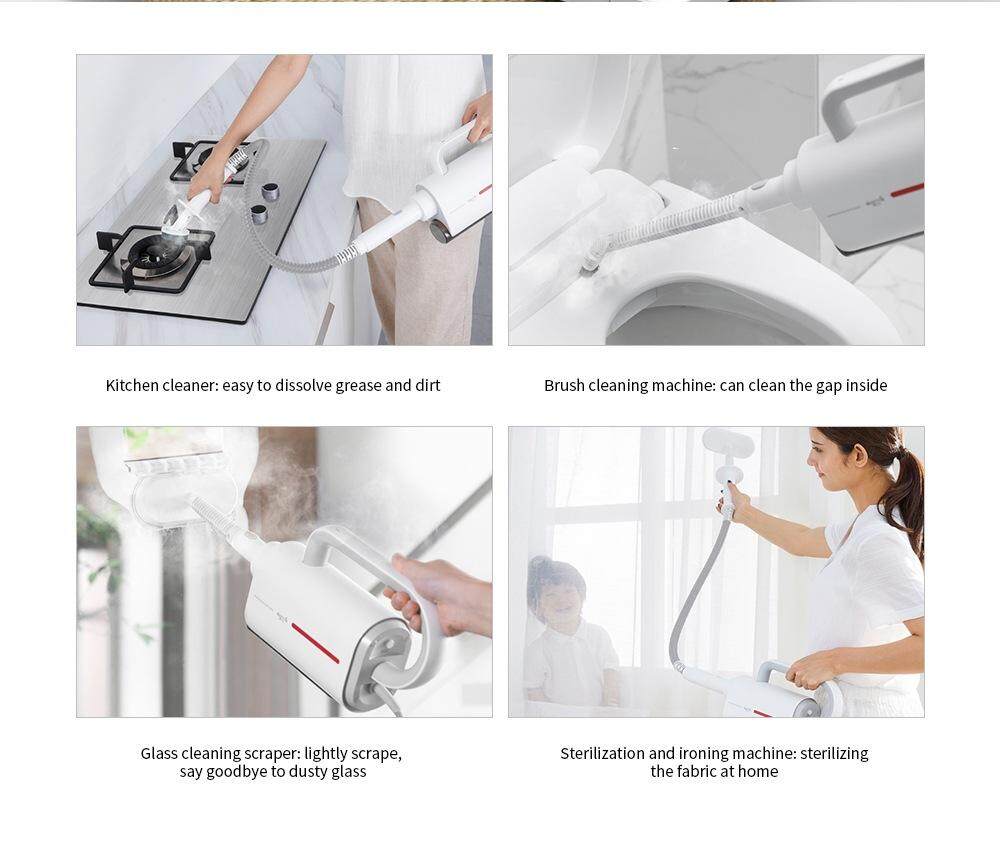 Kitchen cleaner: easy to dissolve grease and dirt

Brush cleaning machine: can clean the gap inside

Glass cleaning scraper: lightly scrape, say goodbye to dusty glass

Sterilization and ironing machine: sterilizing the fabric at home