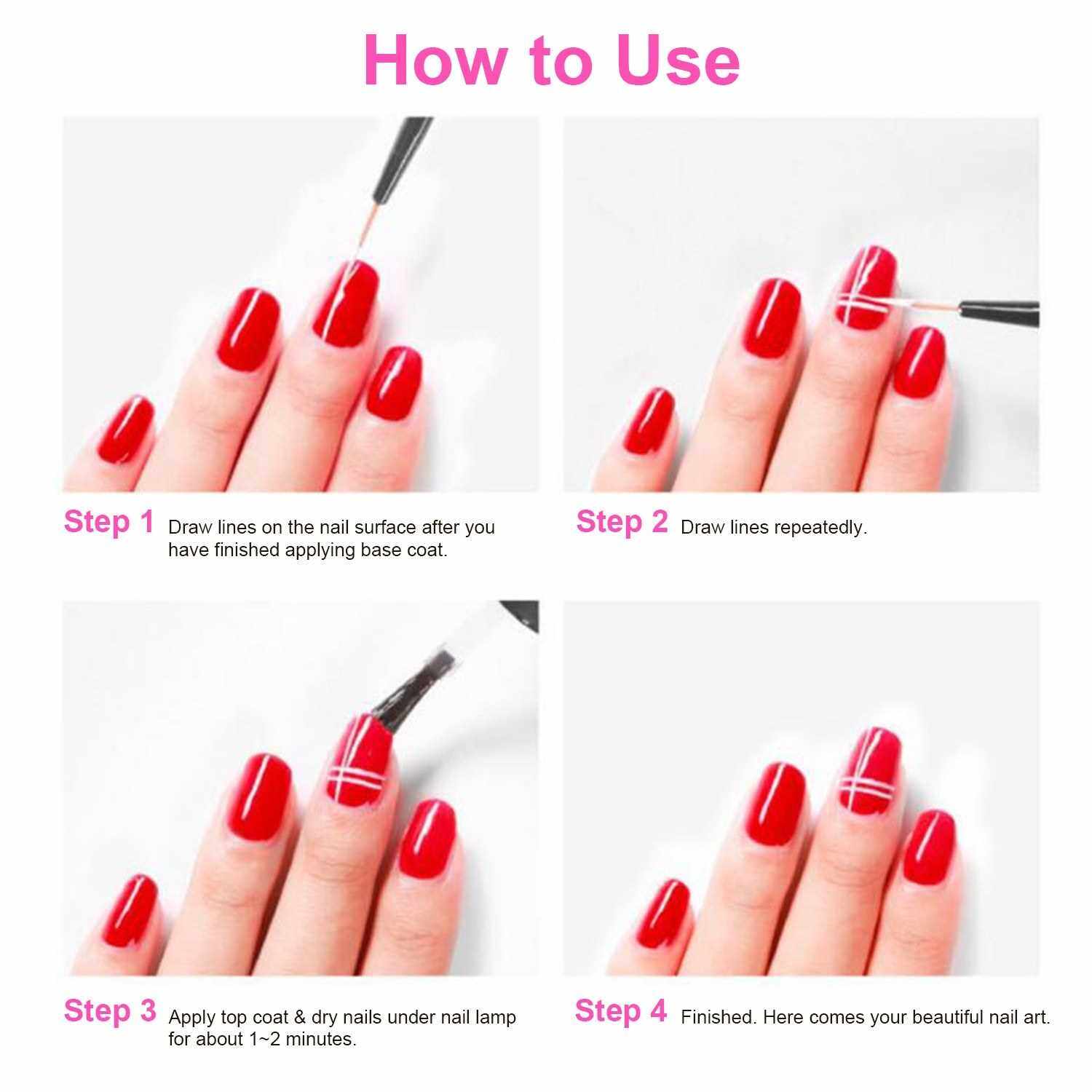 How to Use

Step 1 Draw lines on the nail surface after you have finished applying base coat.

Step 2 Draw lines repeatedly.

Step 3 Apply top coat & dry nails under nail lamp for about 1~2 minutes.

Step 4 Finished. Here comes your beautiful nail art.