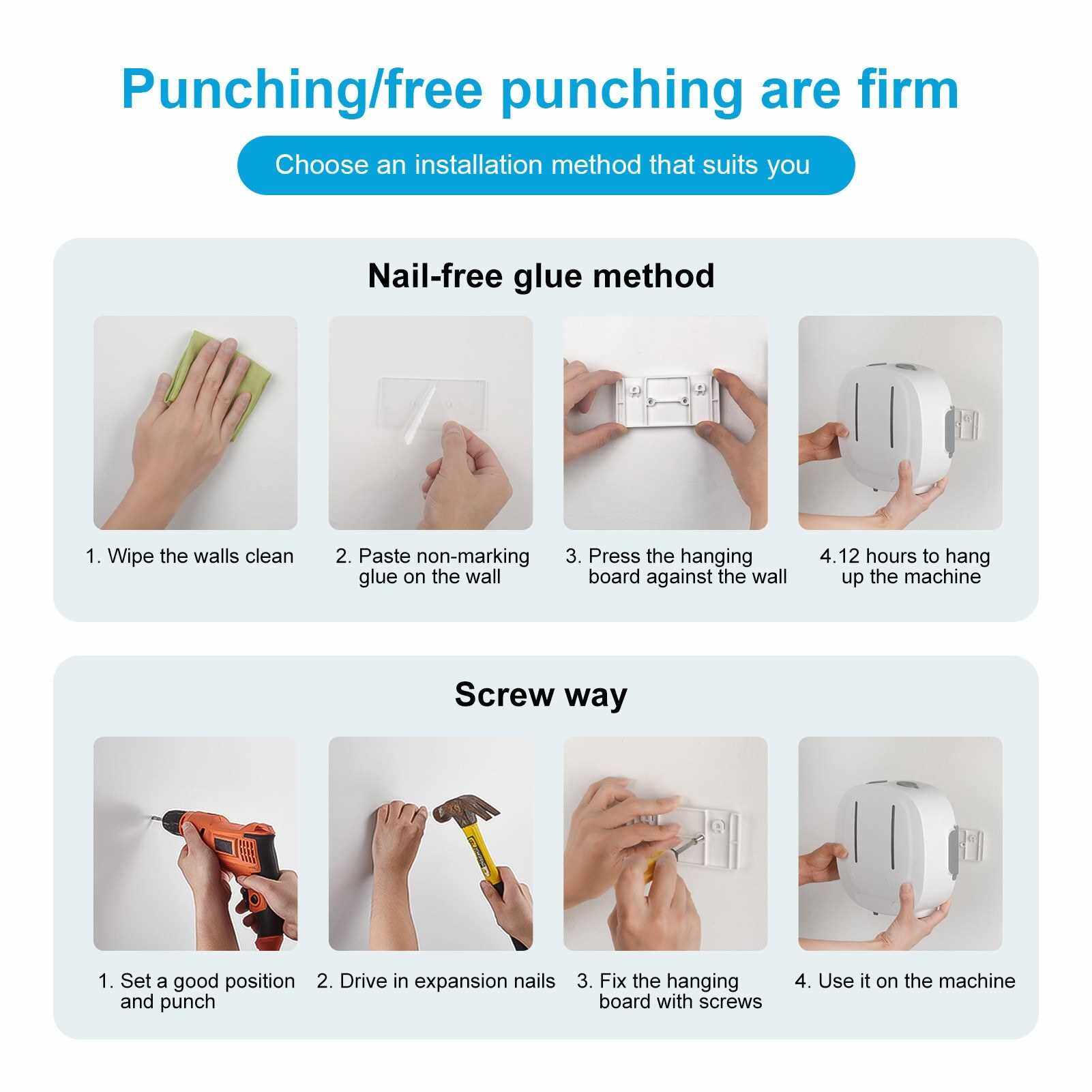 Punching/free punching are firm

Choose an installation method that suits you

Nail-free glue method

1. Wipe the walls clean

2. Paste non-marking glue on the wall

3. Press the hanging board against the wall

4.12 hours to hang up the machine

Screw way

1. Set a good position and punch

2. Drive in expansion nails

3. Fix the hanging board with screws

4. Use it on the machine