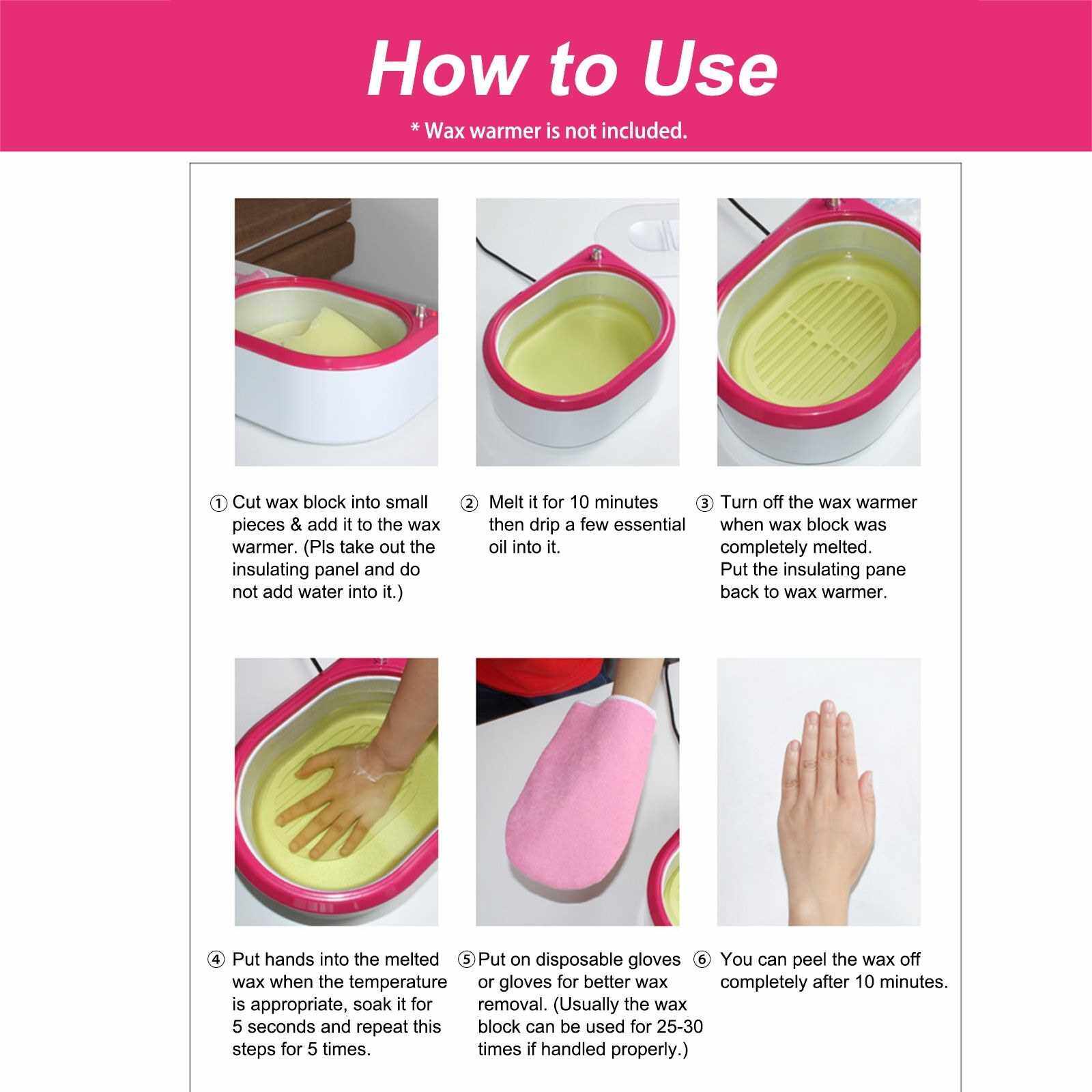 How to Use

* Wax warmer is not included.

① Cut wax block into small pieces & add it to the wax warmer. (Pls take out the insulating panel and do not add water into it.)

② Melt it for 10 minutes then drip a few essential oil into it.

③ Turn off the wax warmer when wax block was completely melted.
Put the insulating pane back to wax warmer.

④ Put hands into the melted wax when the temperature is appropriate, soak it for 5 seconds and repeat this steps for 5 times.

⑤ Put on disposable gloves or gloves for better wax removal. (Usually the wax block can be used for 25-30 times if handled properly.)

⑥ You can peel the wax off completely after 10 minutes.