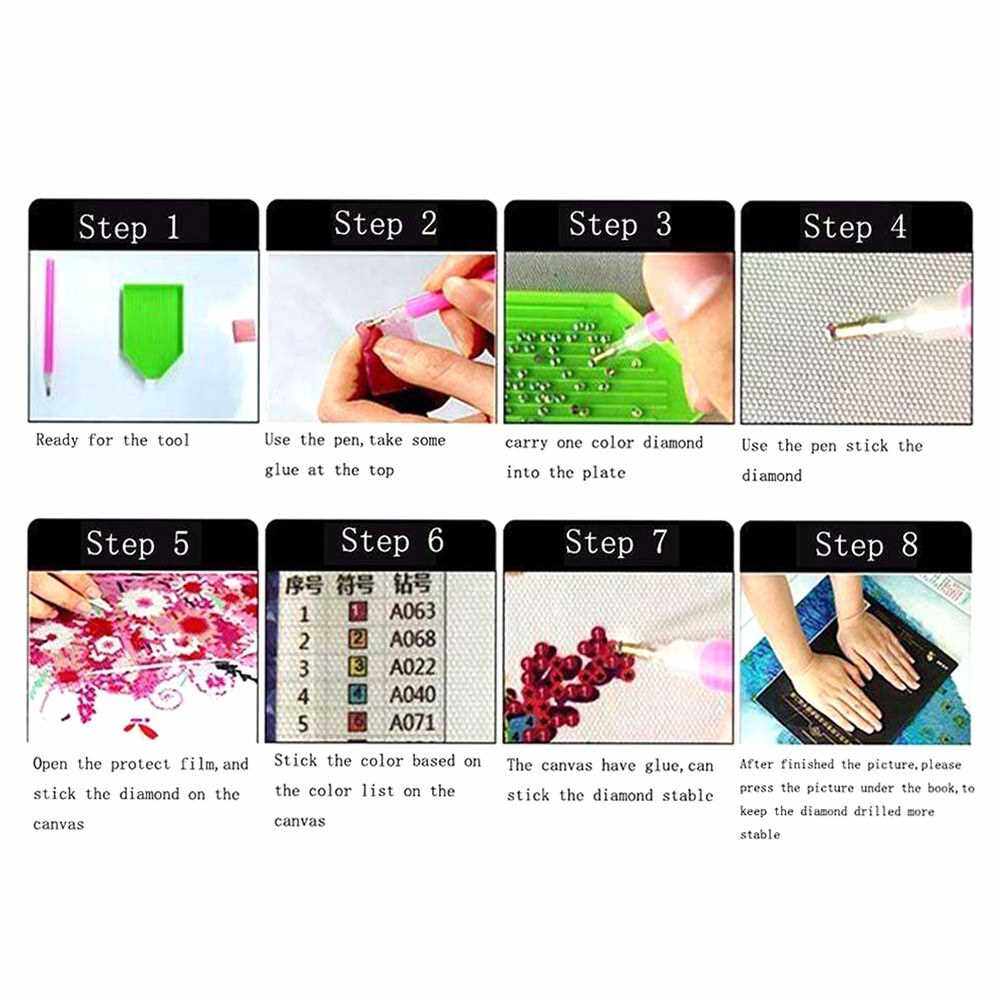 Step 1

Ready for the tool

Step 2

Use the pen, take some glue at the top

Step 3

carry one color diamond into the plate

Step 4

Use the pen stick the diamond

Step 5

Open the protect film, and stick the diamond on the canvas

Step 6

| 序号 | 符号 | 钻号 |
|---|---|---|
| 1 | 1 | A063 |
| 2 | 2 | A068 |
| 3 | 3 | A022 |
| 4 | 4 | A040 |
| 5 | 5 | A071 |

Stick the color based on the color list on the canvas

Step 7

The canvas have glue, can stick the diamond stable

Step 8

After finished the picture, please press the picture under the book, to keep the diamond drilled more stable