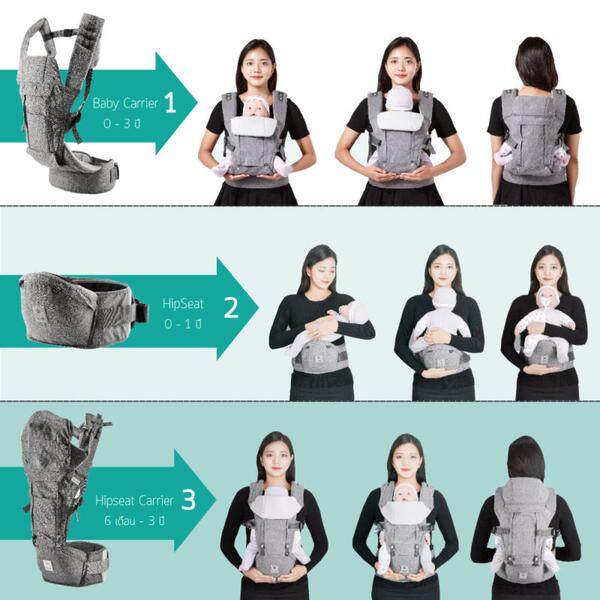 Baby Carrier 1
0 - 3 ปี

HipSeat 2
0 - 1 ปี

Hipseat Carrier 3
6 เดือน - 3 ปี