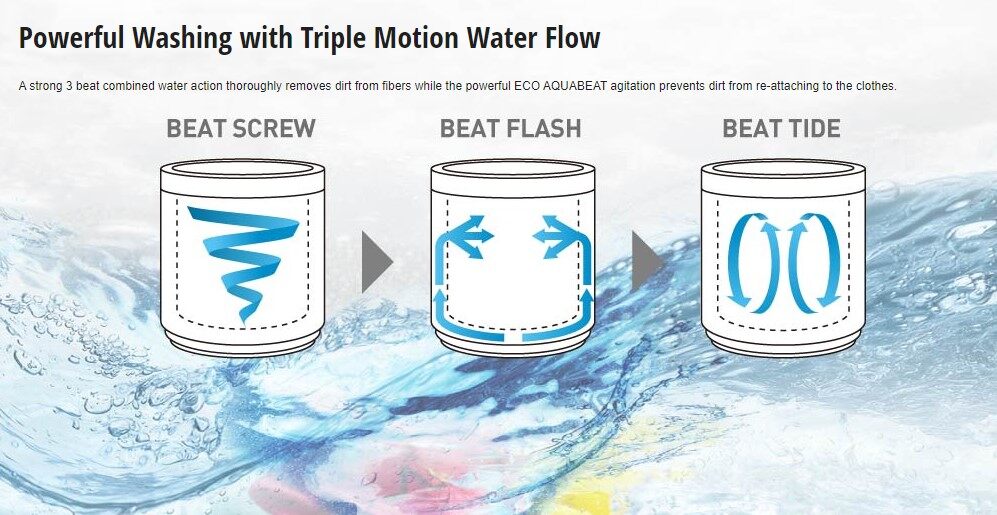 Powerful Washing with Triple Motion Water Flow

A strong 3 beat combined water action thoroughly removes dirt from fibers while the powerful ECO AQUABEAT agitation prevents dirt from re-attaching to the clothes.

BEAT SCREW

BEAT FLASH

BEAT TIDE