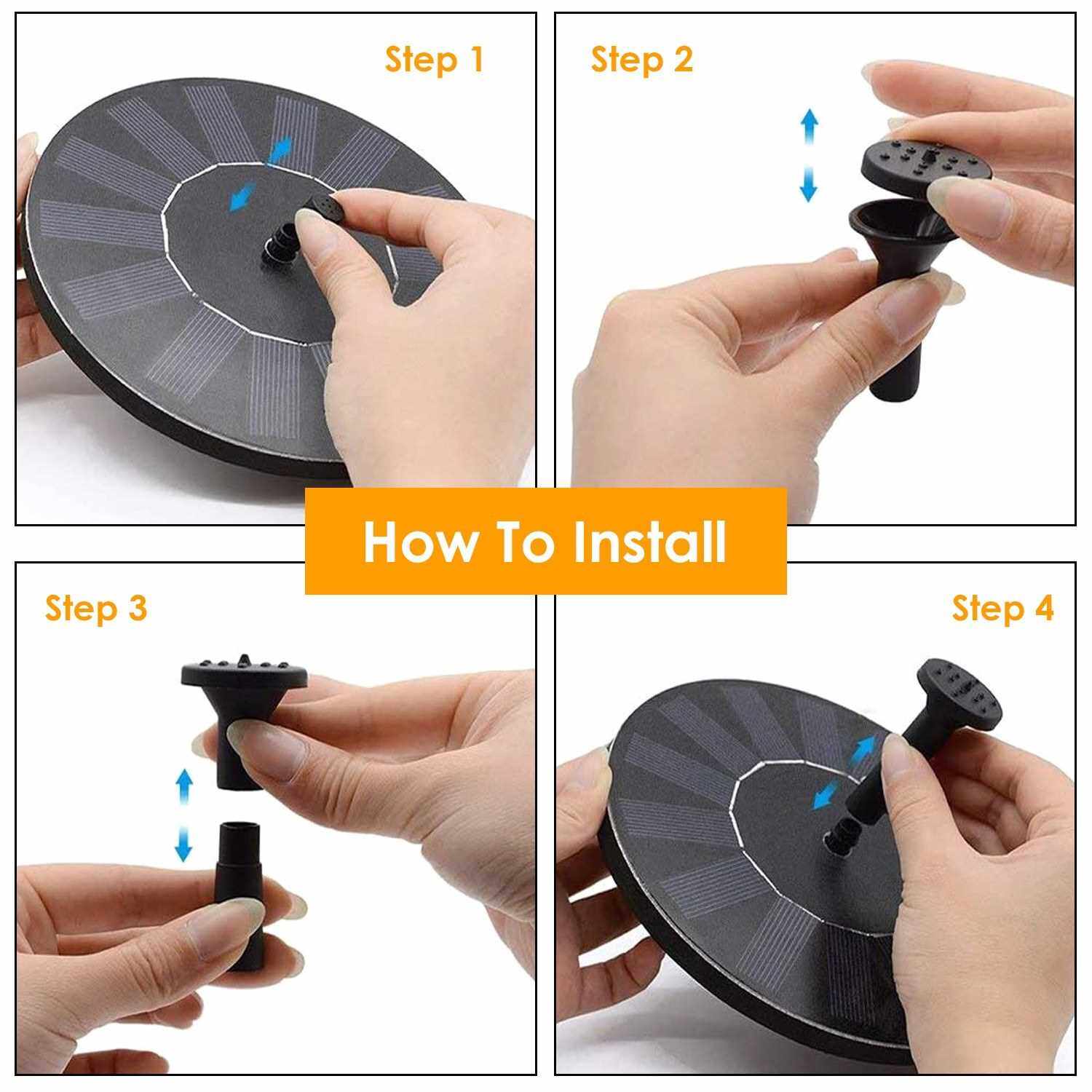 Step 1

Step 2

How To Install

Step 3

Step 4