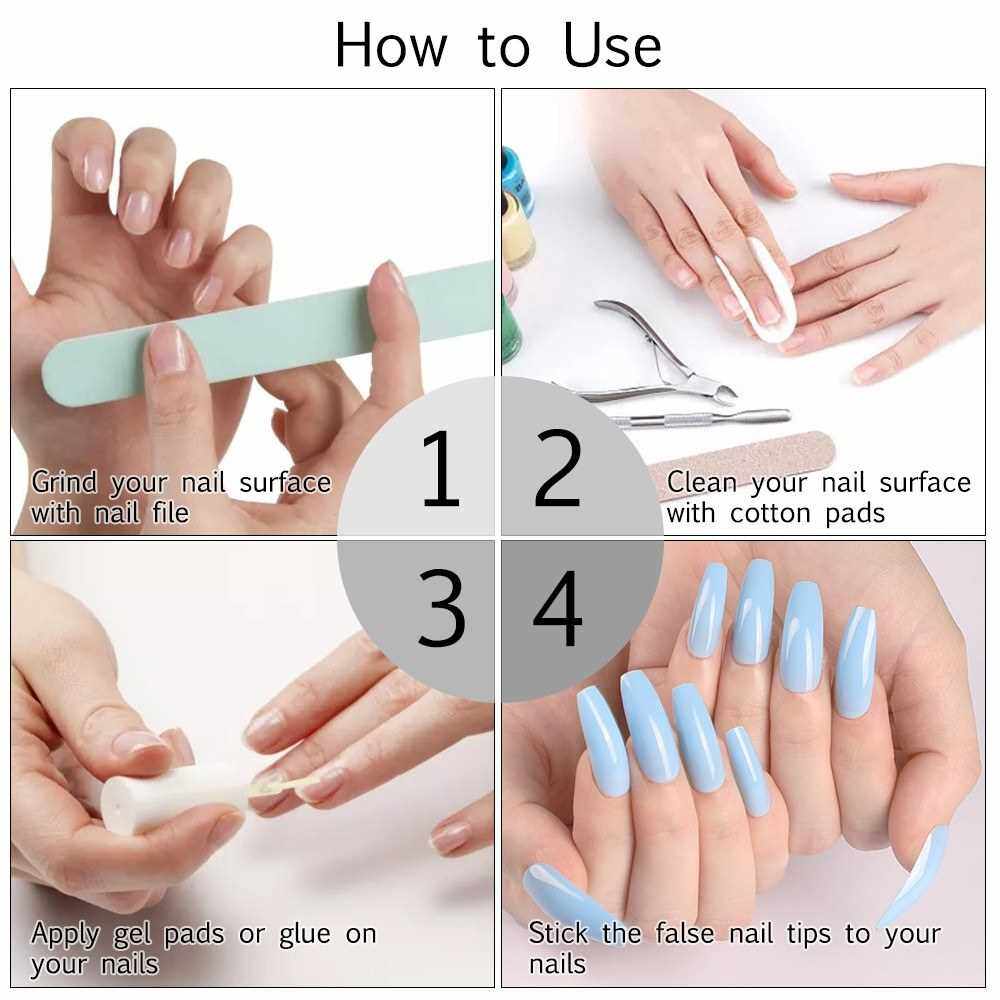 How to Use

1

Grind your nail surface with nail file

2

Clean your nail surface with cotton pads

3

Apply gel pads or glue on your nails

4

Stick the false nail tips to your nails