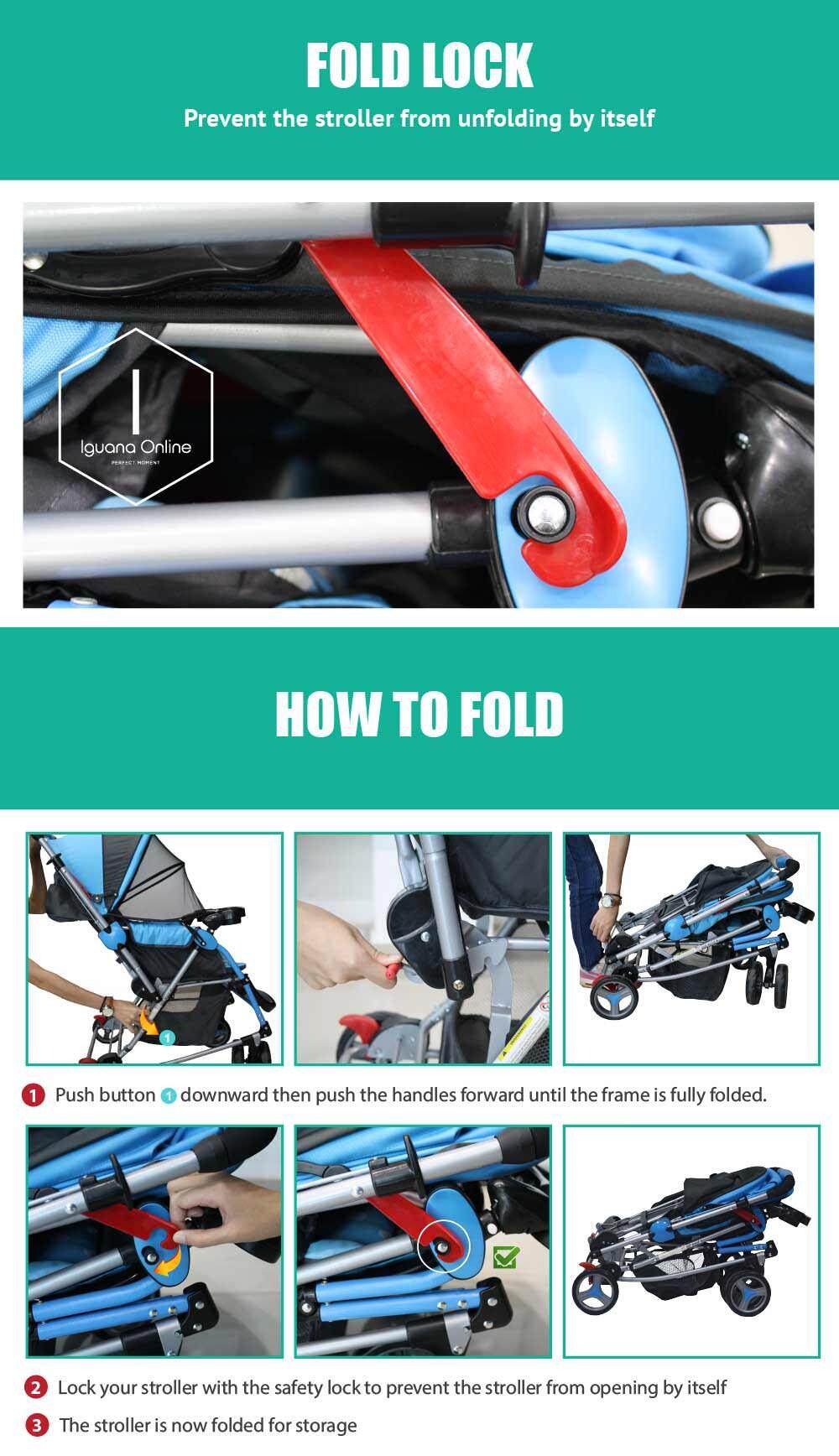 FOLD LOCK

Prevent the stroller from unfolding by itself

Iguana Online
PERFECT MOMENT

HOW TO FOLD

1

1 Push button 1 downward then push the handles forward until the frame is fully folded.

2 Lock your stroller with the safety lock to prevent the stroller from opening by itself

3 The stroller is now folded for storage