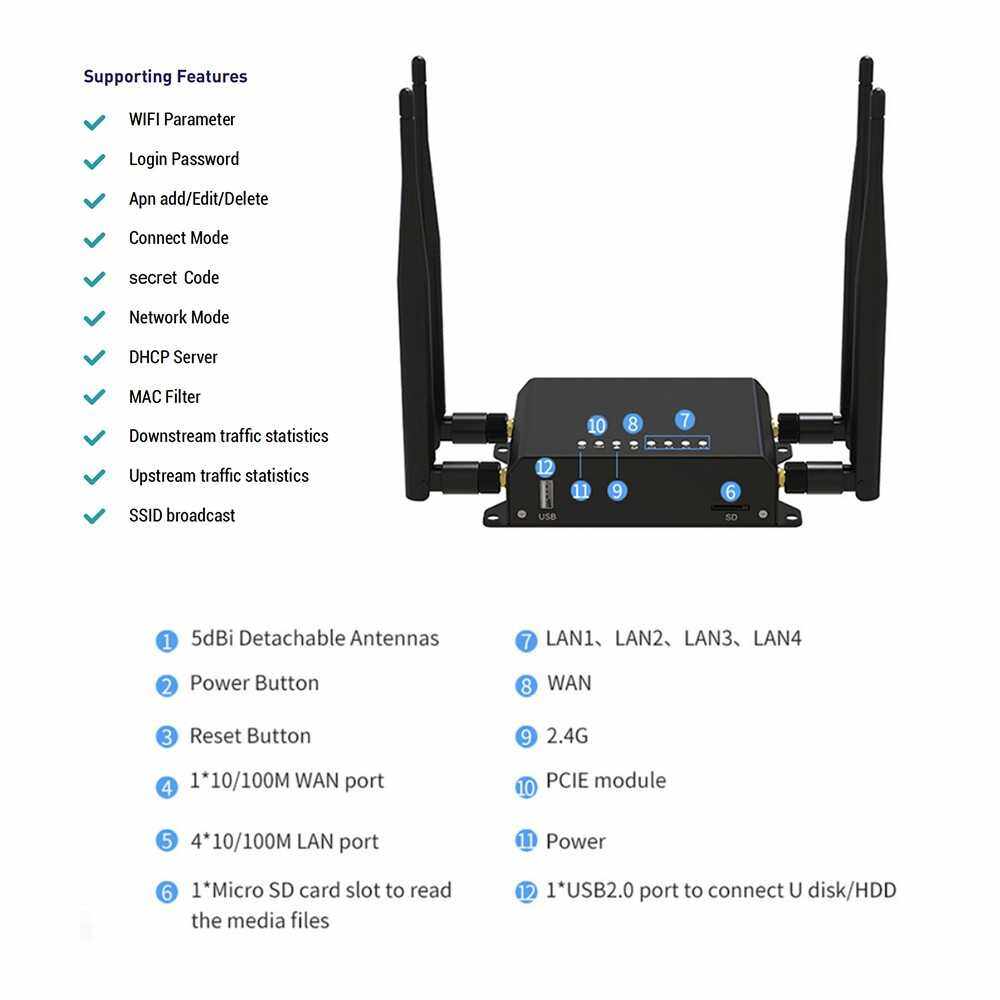 Supporting Features

WIFI Parameter

Login Password

Apn add/Edit/Delete

Connect Mode

secret Code

Network Mode

DHCP Server

MAC Filter

Downstream traffic statistics

Upstream traffic statistics

SSID broadcast

10 8 7

12 11 9 6

USB SD

1 5dBi Detachable Antennas

2 Power Button

3 Reset Button

4 1*10/100M WAN port

5 4*10/100M LAN port

6 1*Micro SD card slot to read the media files

7 LAN1、LAN2、LAN3、LAN4

8 WAN

9 2.4G

10 PCIE module

11 Power

12 1*USB2.0 port to connect U disk/HDD