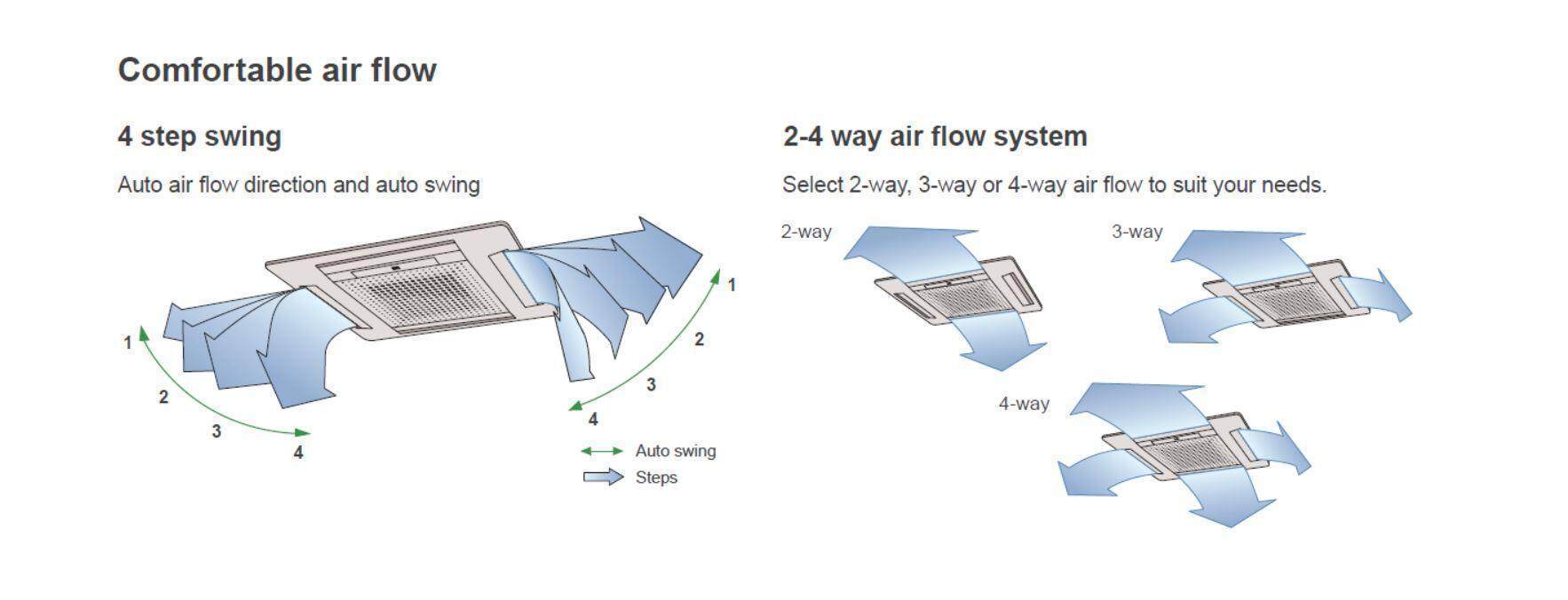 Comfortable air flow

4 step swing

Auto air flow direction and auto swing

1
2
3
4

1
2
3
4

Auto swing
Steps

2-4 way air flow system

Select 2-way, 3-way or 4-way air flow to suit your needs.

2-way

3-way

4-way