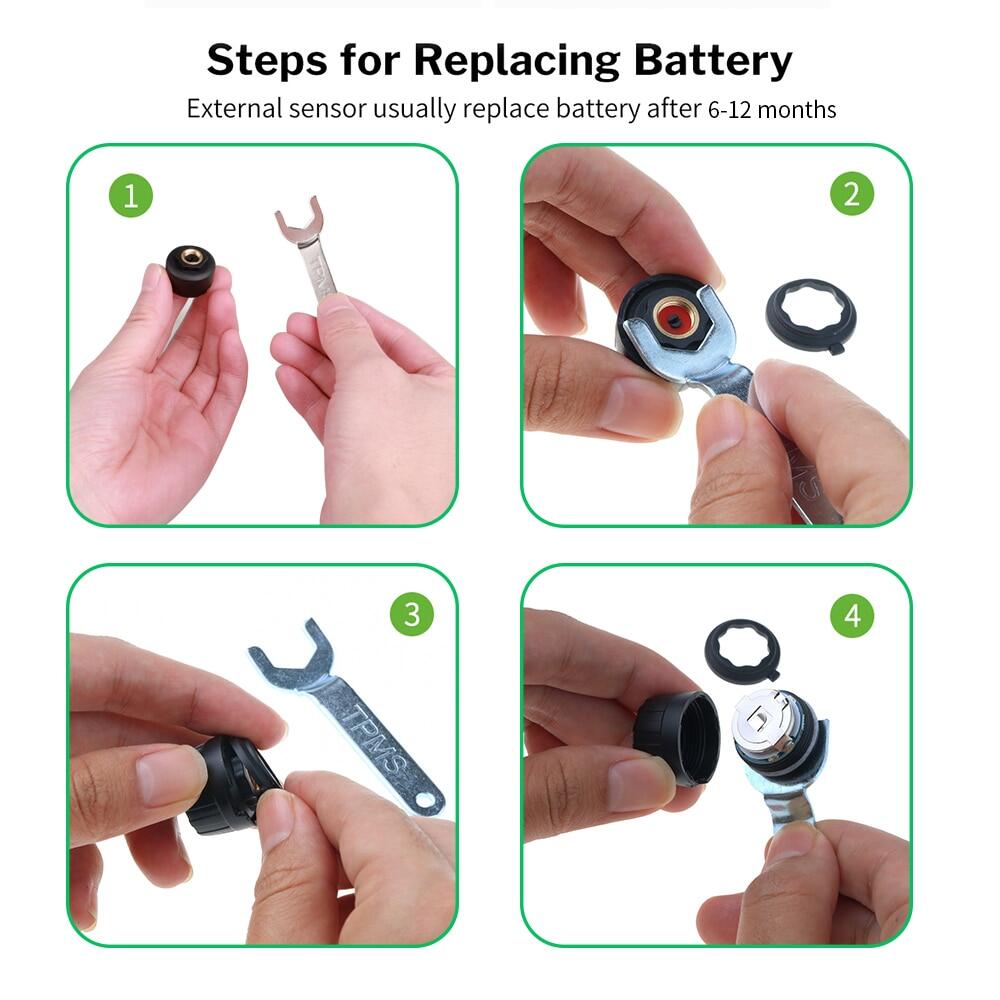 Steps for Replacing Battery
External sensor usually replace battery after 6-12 months

1

TPMS

2

3

TPMS

4