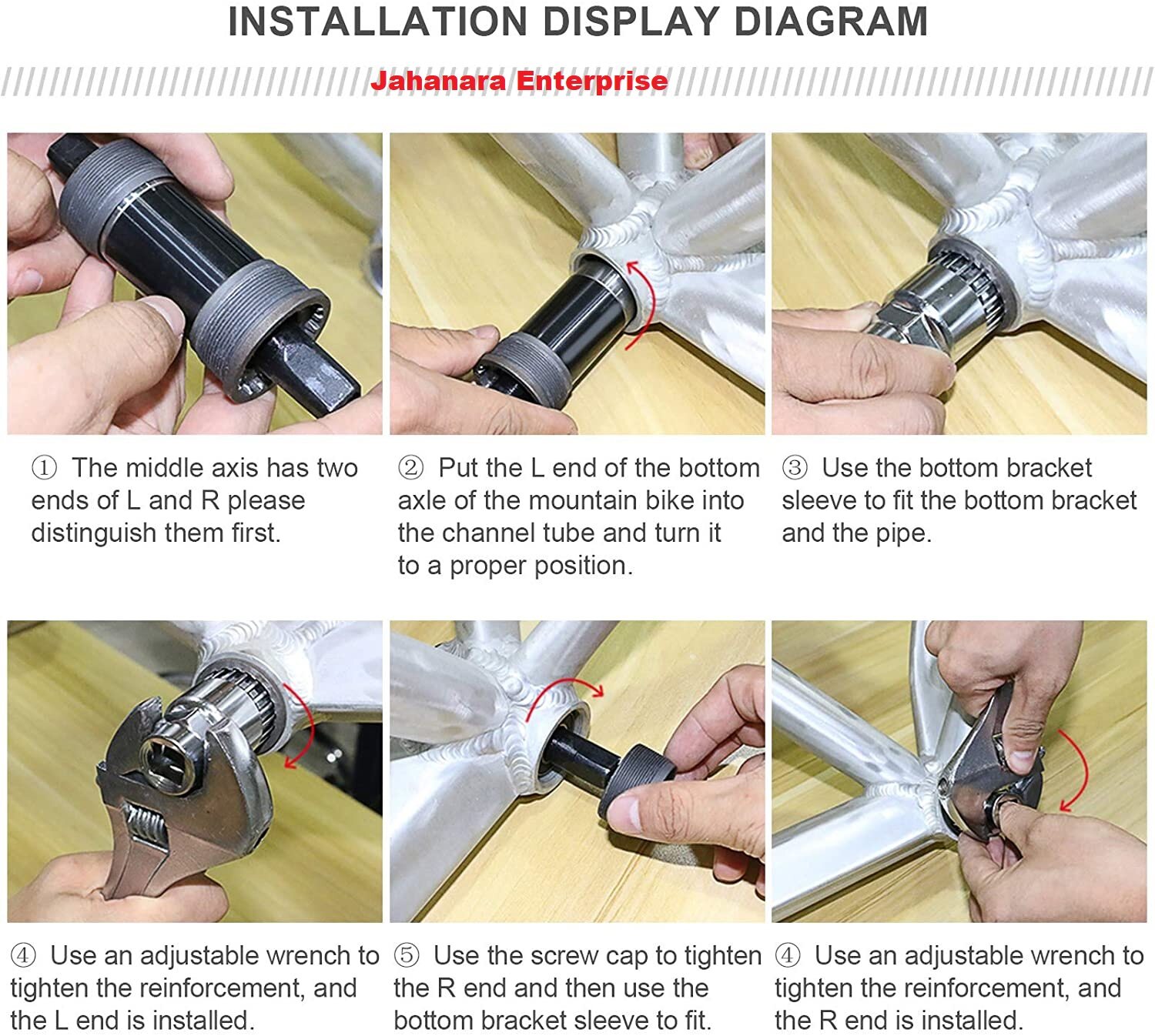 INSTALLATION DISPLAY DIAGRAM

Jahanara Enterprise

① The middle axis has two ends of L and R please distinguish them first.

② Put the L end of the bottom axle of the mountain bike into the channel tube and turn it to a proper position.

③ Use the bottom bracket sleeve to fit the bottom bracket and the pipe.

④ Use an adjustable wrench to tighten the reinforcement, and the L end is installed.

⑤ Use the screw cap to tighten the R end and then use the bottom bracket sleeve to fit.

④ Use an adjustable wrench to tighten the reinforcement, and the R end is installed.