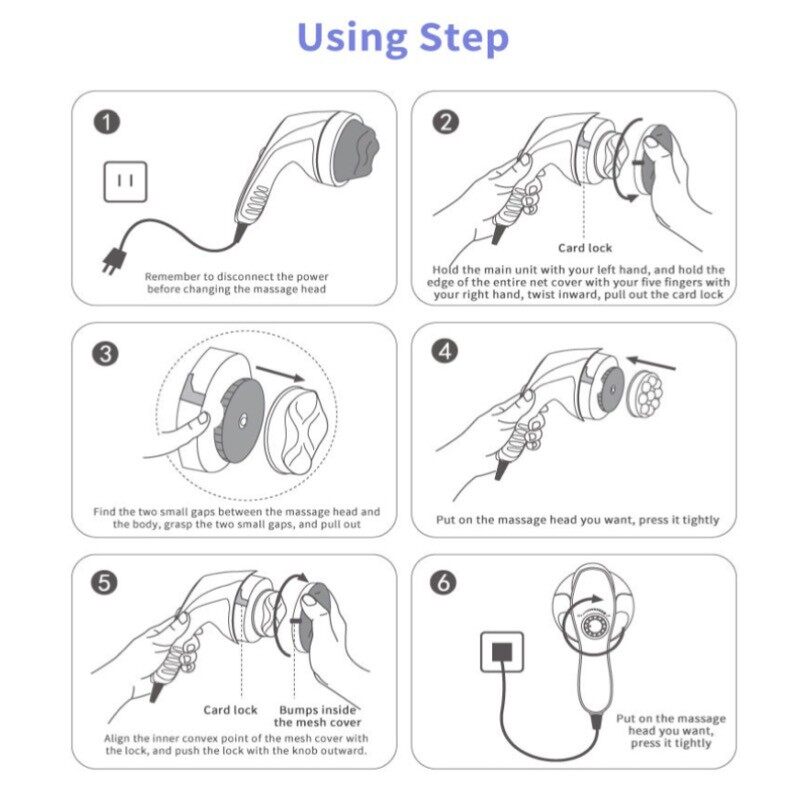 Using Step

1

Remember to disconnect the power before changing the massage head

2

Card lock

Hold the main unit with your left hand, and hold the edge of the entire net cover with your five fingers with your right hand, twist inward, pull out the card lock

3

Find the two small gaps between the massage head and the body, grasp the two small gaps, and pull out

4

Put on the massage head you want, press it tightly

5

Card lock

Bumps inside the mesh cover

Align the inner convex point of the mesh cover with the lock, and push the lock with the knob outward.

6

Put on the massage head you want, press it tightly