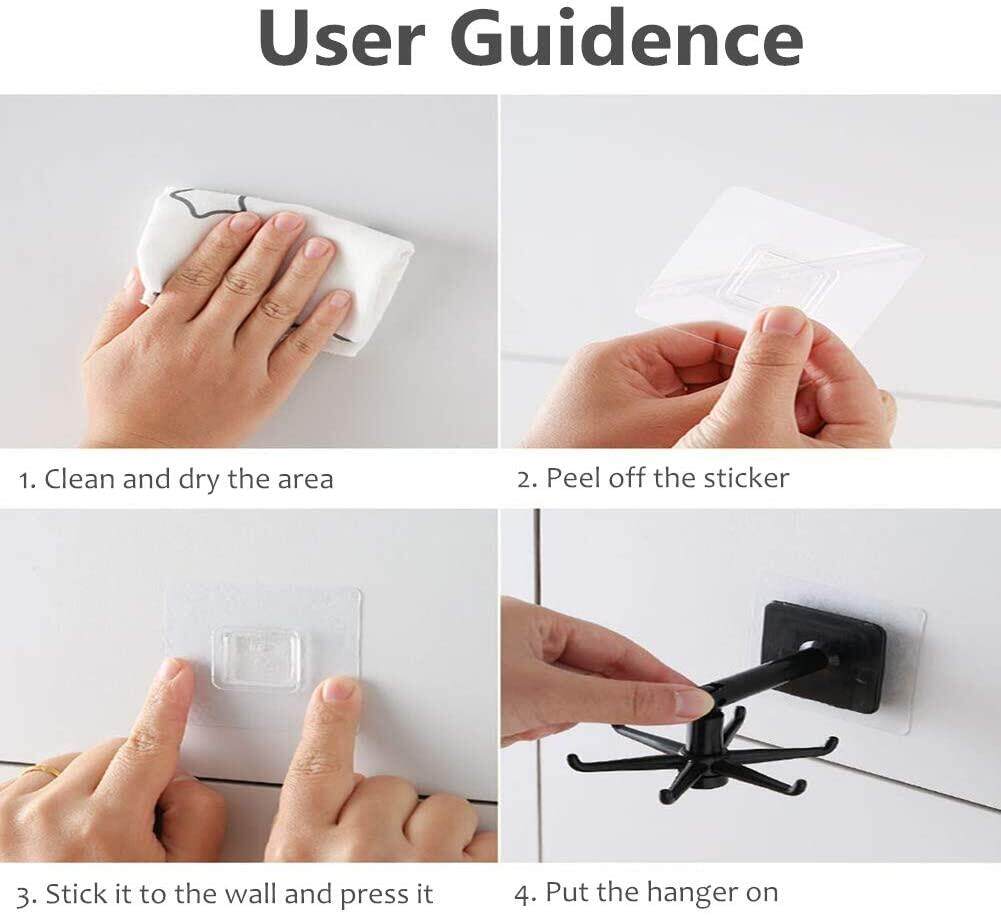 User Guidence

1. Clean and dry the area

2. Peel off the sticker

3. Stick it to the wall and press it

4. Put the hanger on