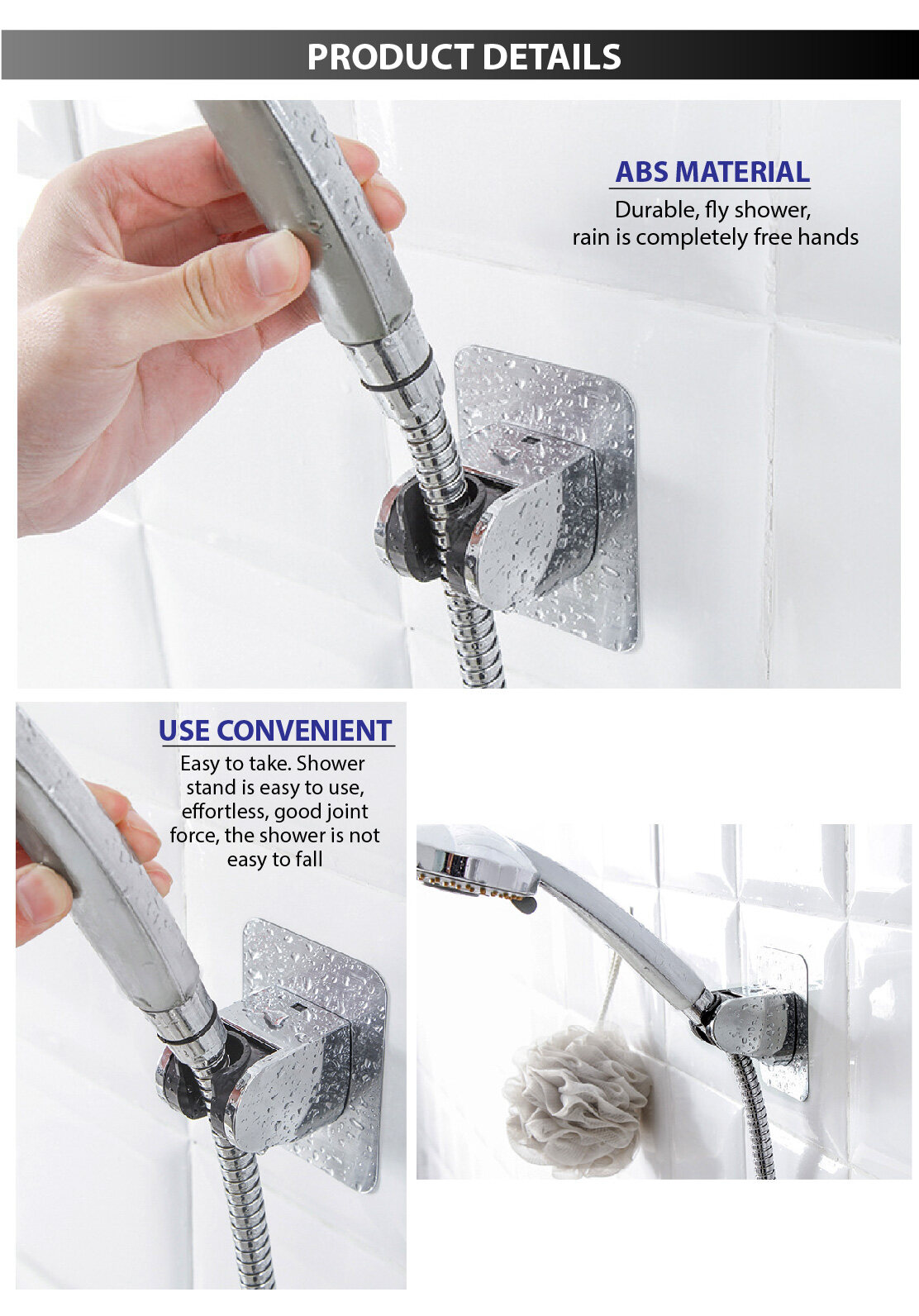 PRODUCT DETAILS

ABS MATERIAL

Durable, fly shower, rain is completely free hands

USE CONVENIENT

Easy to take. Shower stand is easy to use, effortless, good joint force, the shower is not easy to fall