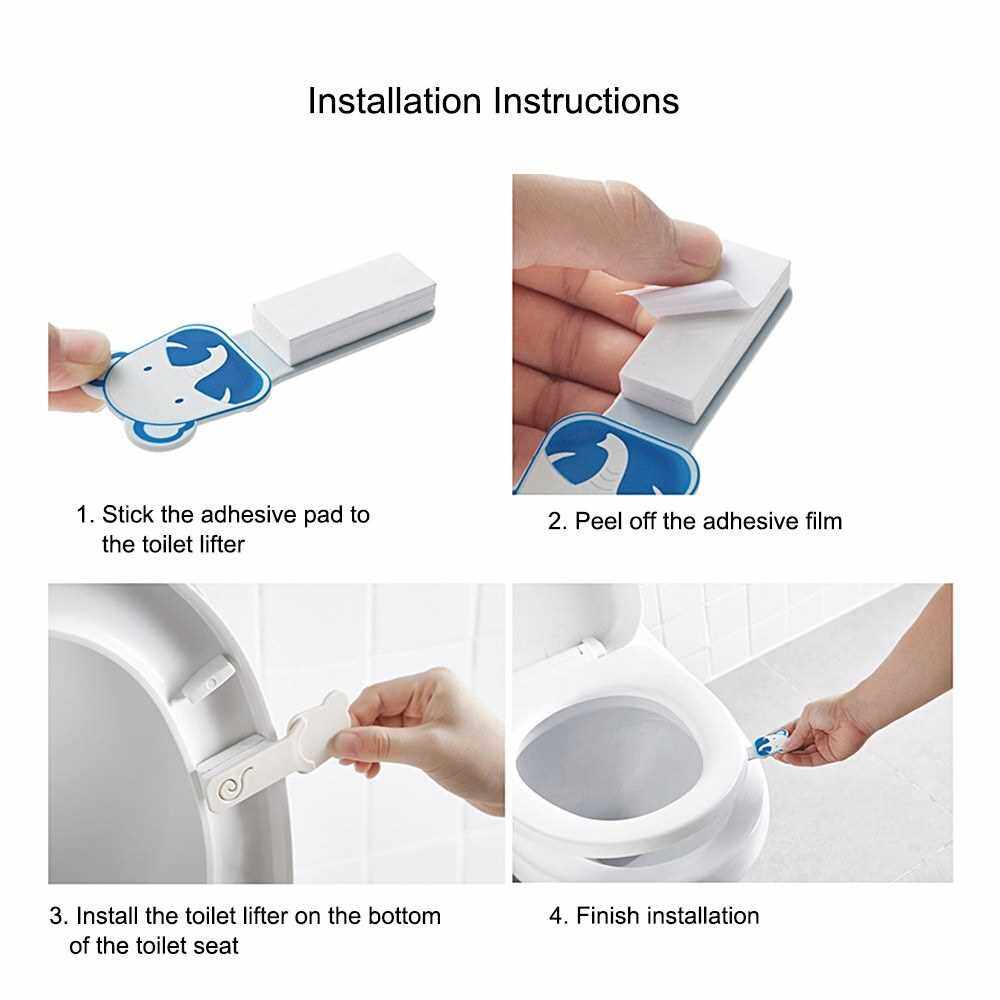 Installation Instructions

1. Stick the adhesive pad to the toilet lifter

2. Peel off the adhesive film

3. Install the toilet lifter on the bottom of the toilet seat

4. Finish installation