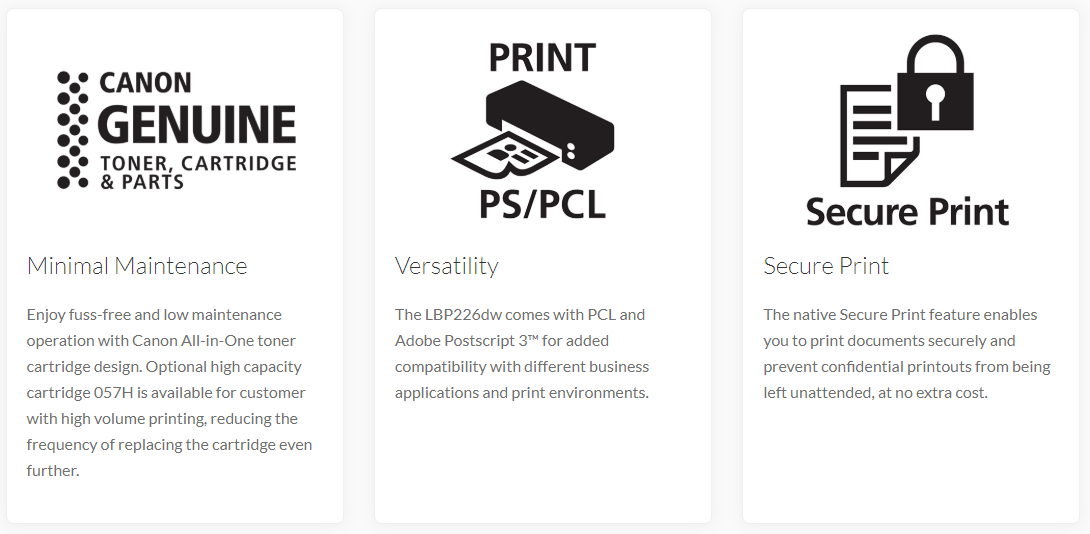 CANON
GENUINE
TONER, CARTRIDGE
& PARTS

Minimal Maintenance

Enjoy fuss-free and low maintenance operation with Canon All-in-One toner cartridge design. Optional high capacity cartridge 057H is available for customer with high volume printing, reducing the frequency of replacing the cartridge even further.

PRINT

PS/PCL

Versatility

The LBP226dw comes with PCL and Adobe Postscript 3™ for added compatibility with different business applications and print environments.

Secure Print

Secure Print

The native Secure Print feature enables you to print documents securely and prevent confidential printouts from being left unattended, at no extra cost.