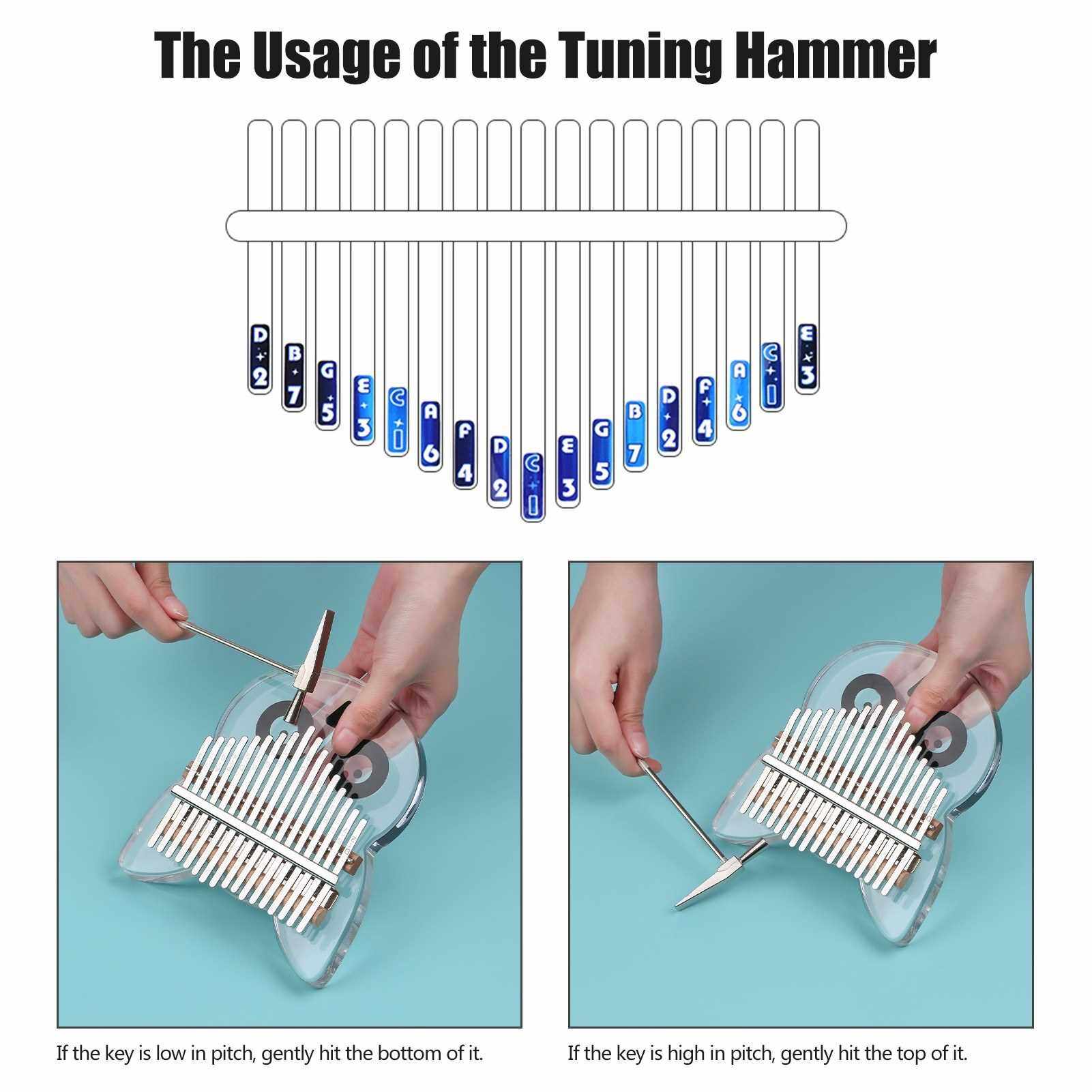 The Usage of the Tuning Hammer

D 2 B 7 G 5 E 3 C 1 A 6 F 4 D 2 C 1 E 3 G 5 B 7 D 2 F 4 A 6 C 1 E 3

If the key is low in pitch, gently hit the bottom of it.

If the key is high in pitch, gently hit the top of it.