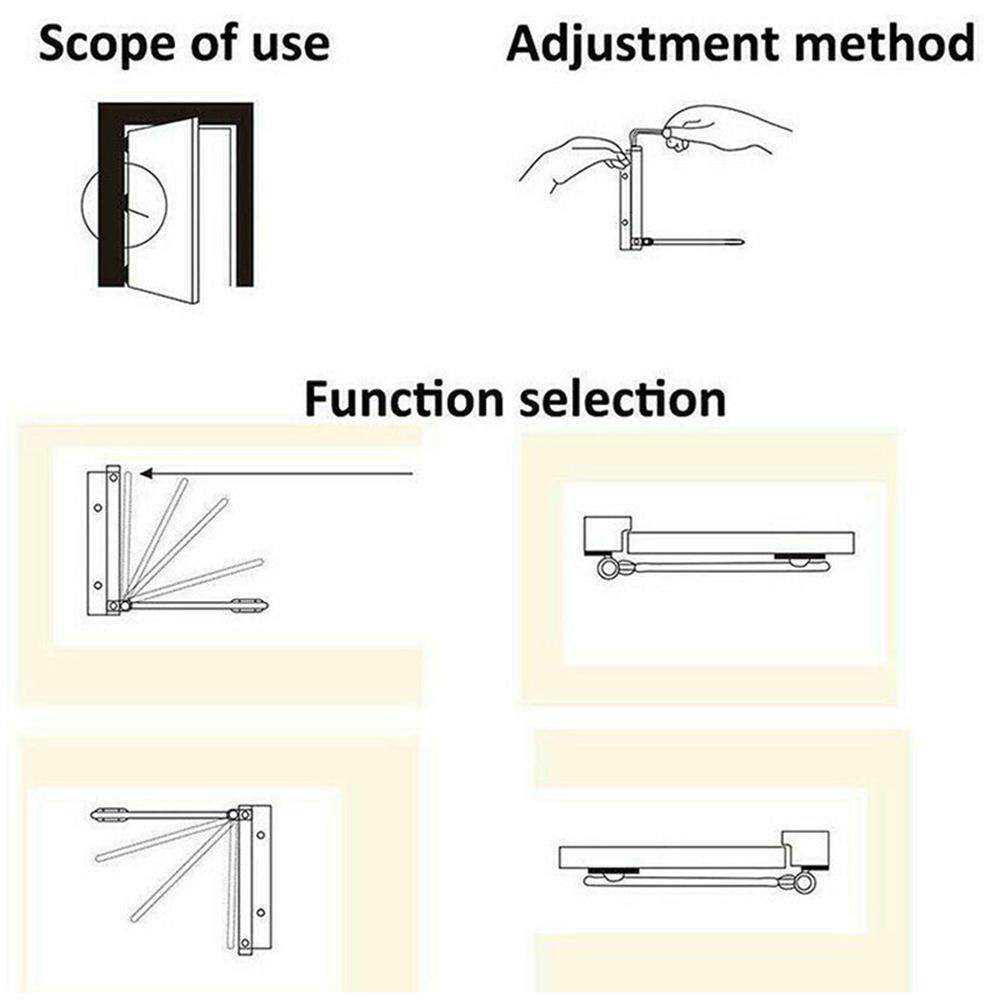 Scope of use

Adjustment method

Function selection