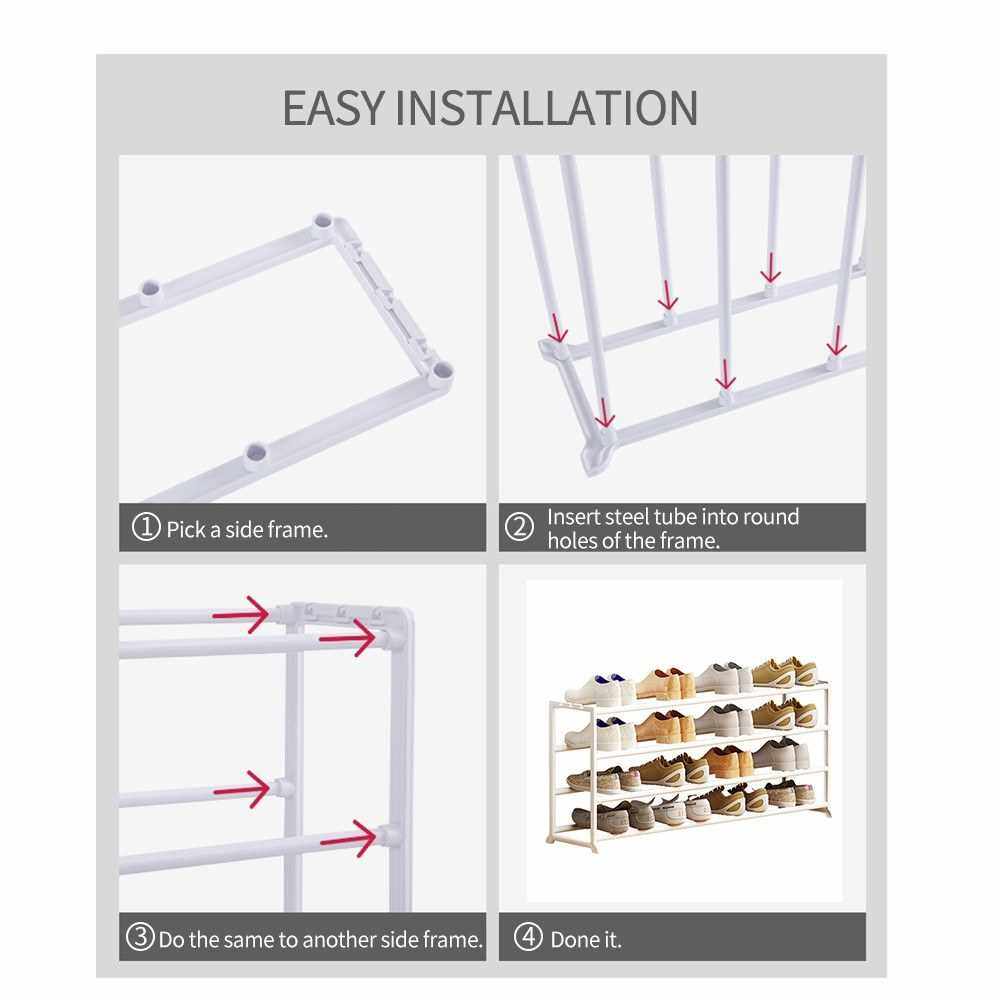 EASY INSTALLATION

① Pick a side frame.

② Insert steel tube into round holes of the frame.

③ Do the same to another side frame.

④ Done it.