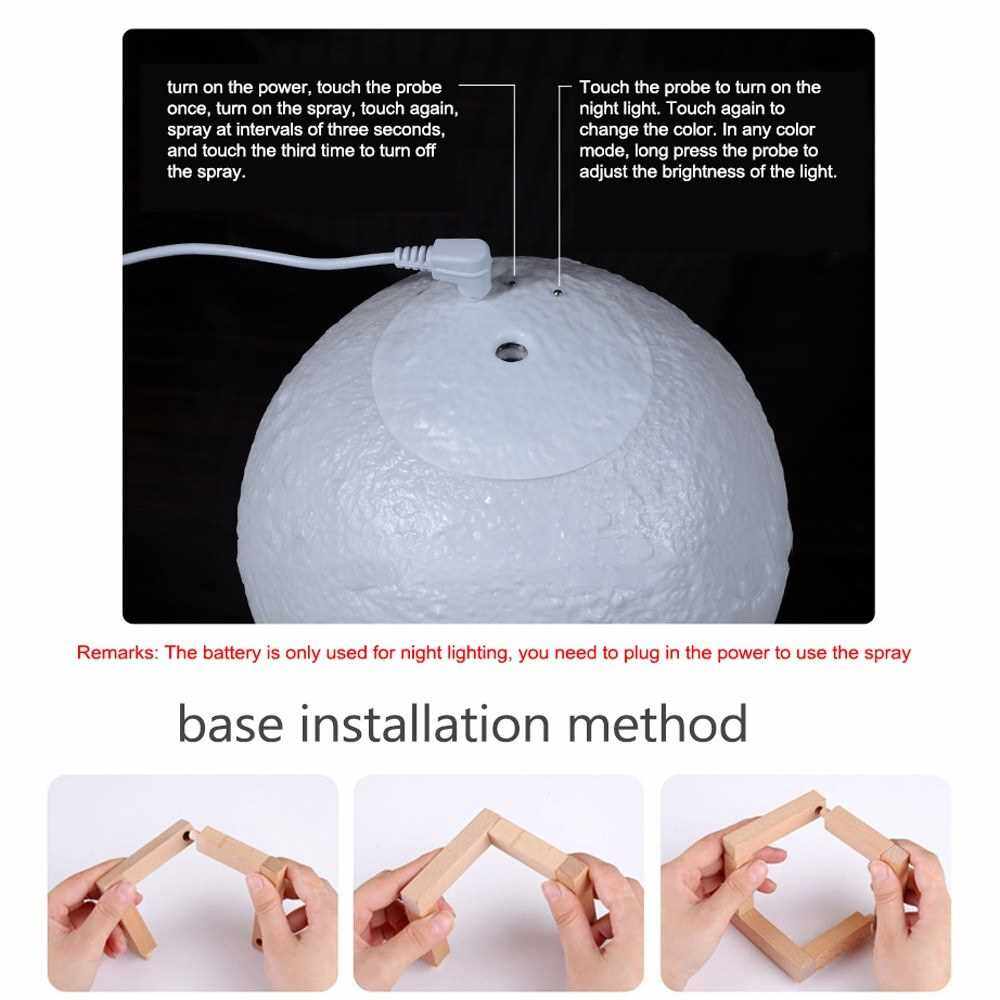 turn on the power, touch the probe once, turn on the spray, touch again, spray at intervals of three seconds, and touch the third time to turn off the spray.

Touch the probe to turn on the night light. Touch again to change the color. In any color mode, long press the probe to adjust the brightness of the light.

Remarks: The battery is only used for night lighting, you need to plug in the power to use the spray

base installation method