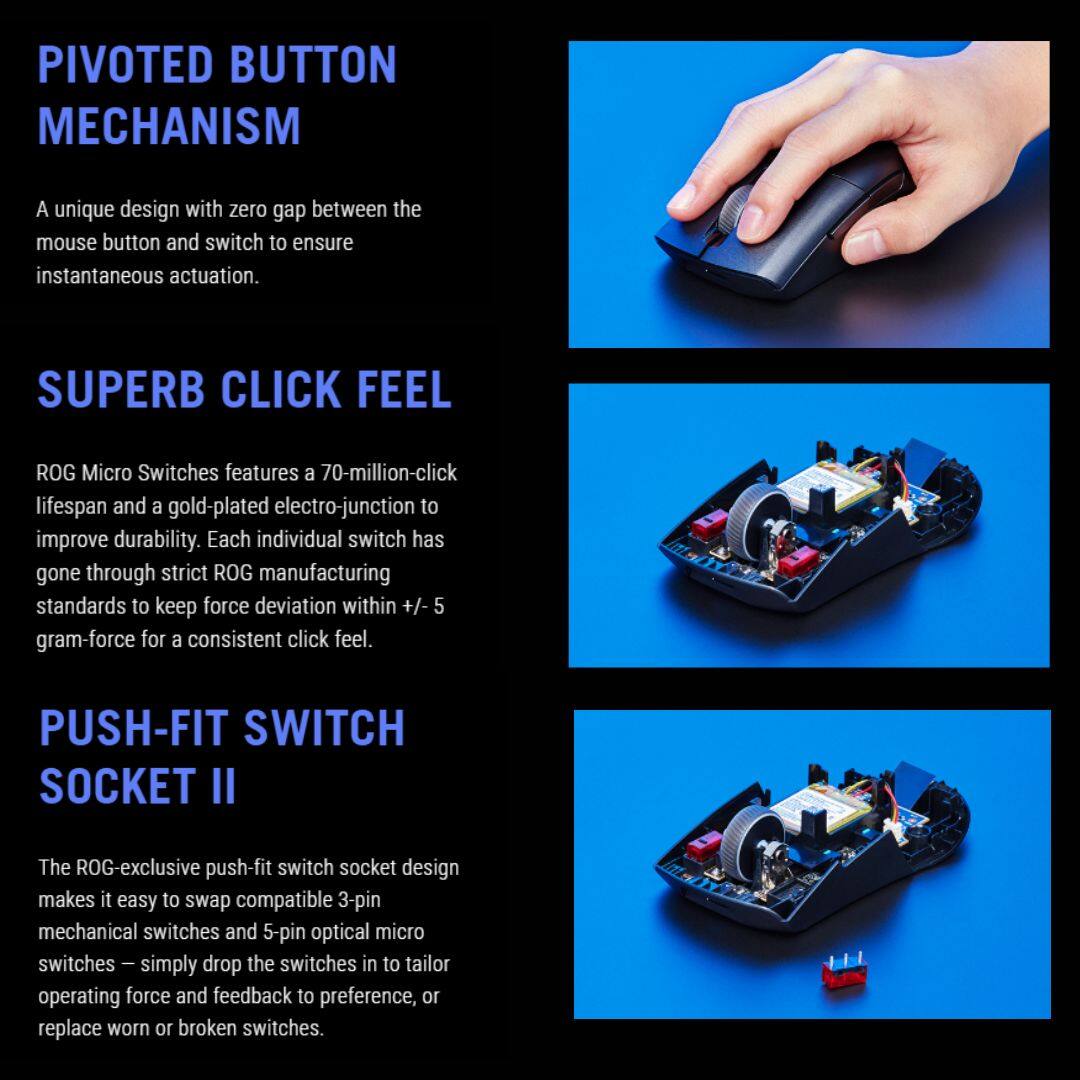 PIVOTED BUTTON MECHANISM

A unique design with zero gap between the mouse button and switch to ensure instantaneous actuation.

SUPERB CLICK FEEL

ROG Micro Switches features a 70-million-click lifespan and a gold-plated electro-junction to improve durability. Each individual switch has gone through strict ROG manufacturing standards to keep force deviation within +/- 5 gram-force for a consistent click feel.

PUSH-FIT SWITCH SOCKET II

The ROG-exclusive push-fit switch socket design makes it easy to swap compatible 3-pin mechanical switches and 5-pin optical micro switches — simply drop the switches in to tailor operating force and feedback to preference, or replace worn or broken switches.