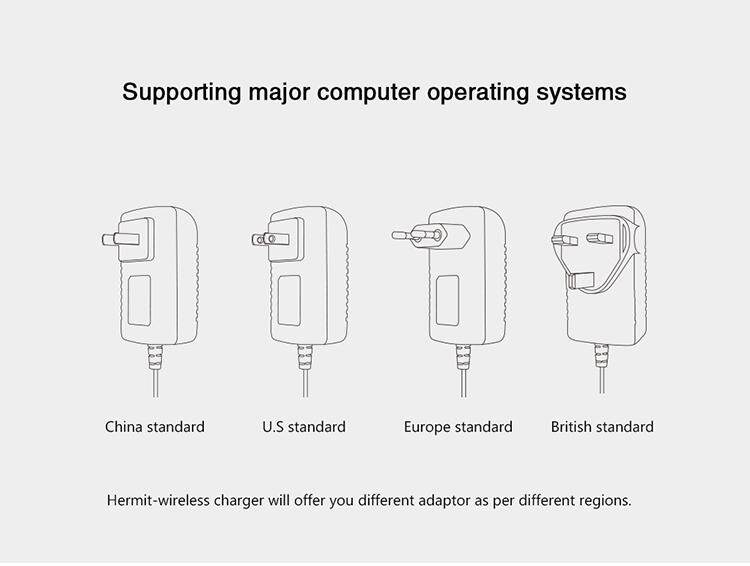 Supporting major computer operating systems

China standard

U.S standard

Europe standard

British standard

Hermit-wireless charger will offer you different adaptor as per different regions.