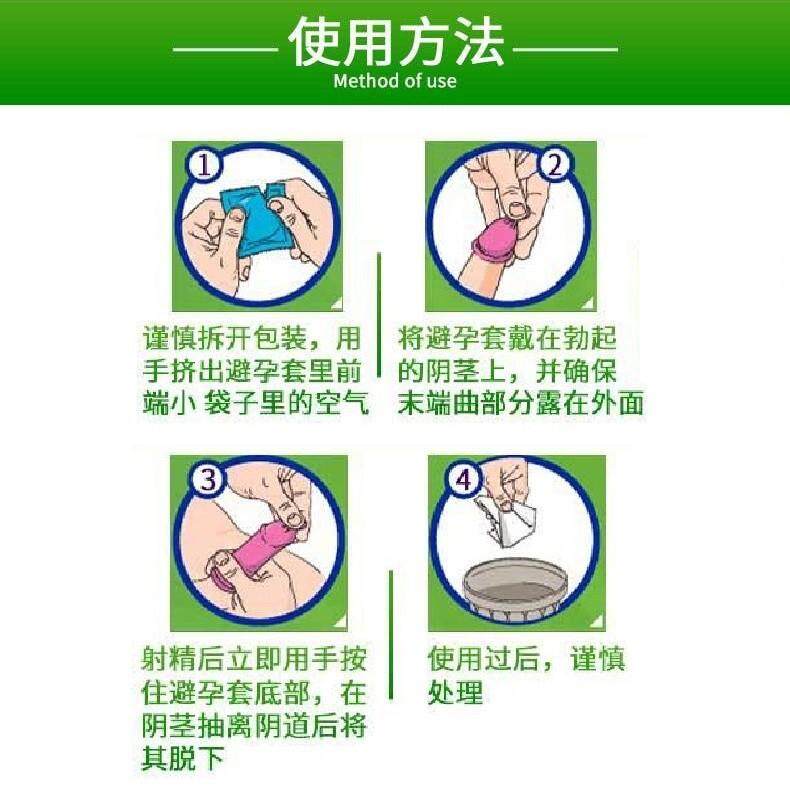 使用方法
Method of use

1
谨慎拆开包装，用手挤出避孕套里前端小 袋子里的空气

2
将避孕套戴在勃起的阴茎上，并确保末端曲部分露在外面

3
射精后立即用手按住避孕套底部，在阴茎抽离阴道后将其脱下

4
使用过后，谨慎处理